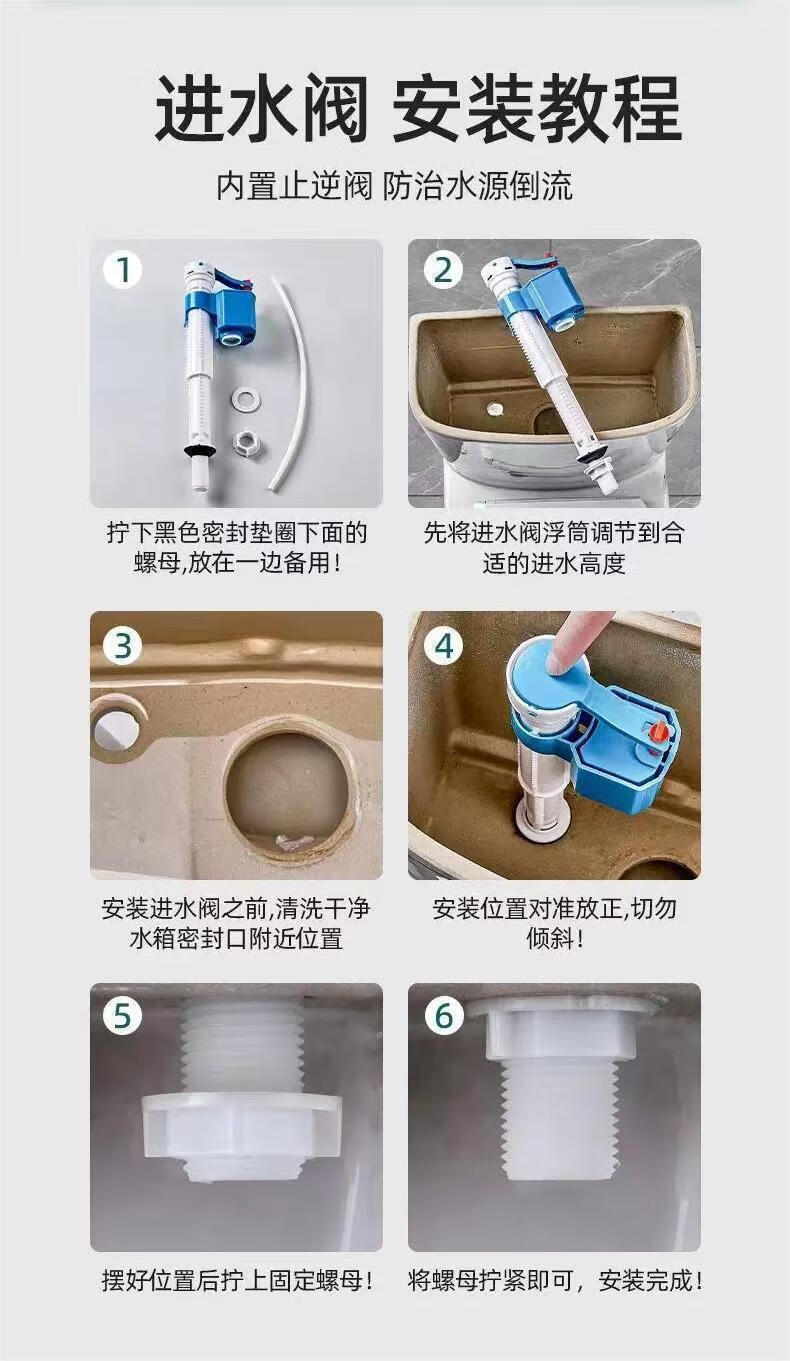 进水阀 安装教程

内置止逆阀 防治水源倒流

1

拧下黑色密封垫圈下面的螺母,放在一边备用!

2

先将进水阀浮筒调节到合适的进水高度

3

安装进水阀之前,清洗干净水箱密封口附近位置

4

安装位置对准放正,切勿倾斜!

5

摆好位置后拧上固定螺母!

6

将螺母拧紧即可，安装完成!