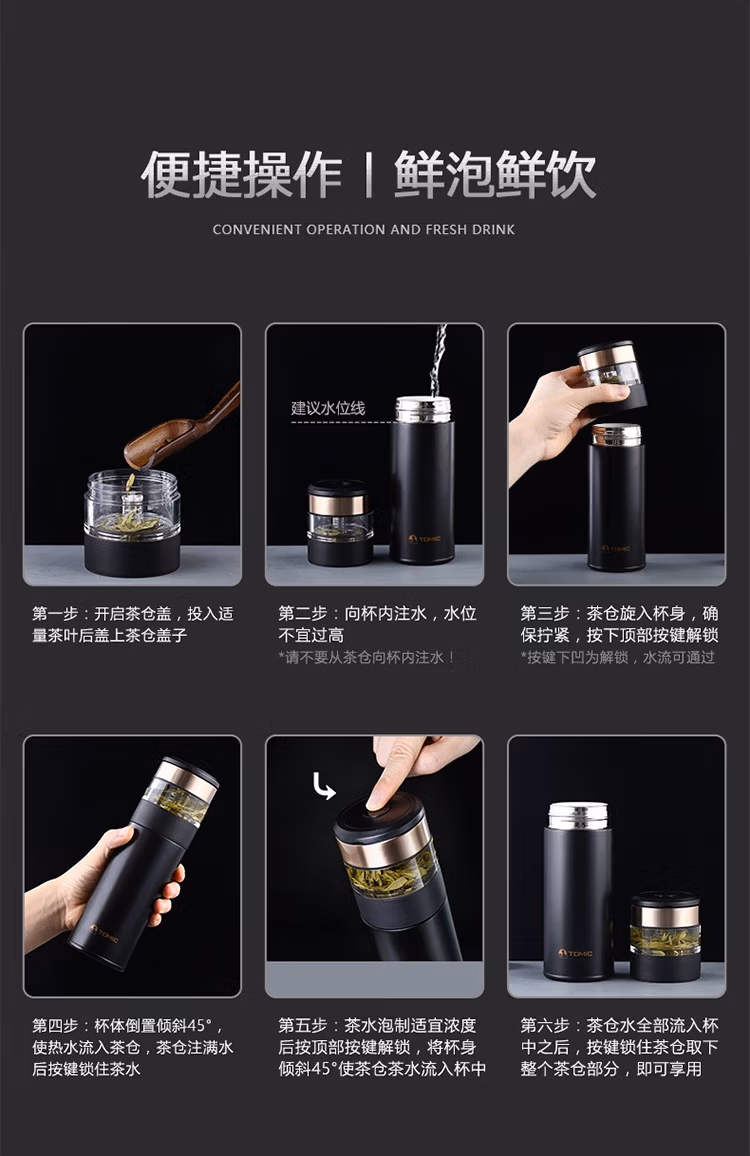 便捷操作 | 鲜泡鲜饮

CONVENIENT OPERATION AND FRESH DRINK

建议水位线

TOMIC

TOMIC

第一步：开启茶仓盖，投入适量茶叶后盖上茶仓盖子

第二步：向杯内注水，水位不宜过高
*请不要从茶仓向杯内注水！

第三步：茶仓旋入杯身，确保拧紧，按下顶部按键解锁
*按键下凹为解锁，水流可通过

TOMIC

TOMIC

第四步：杯体倒置倾斜45°，使热水流入茶仓，茶仓注满水后按键锁住茶水

第五步：茶水泡制适宜浓度后按顶部按键解锁，将杯身倾斜45°使茶仓茶水流入杯中

第六步：茶仓水全部流入杯中之后，按键锁住茶仓取下整个茶仓部分，即可享用