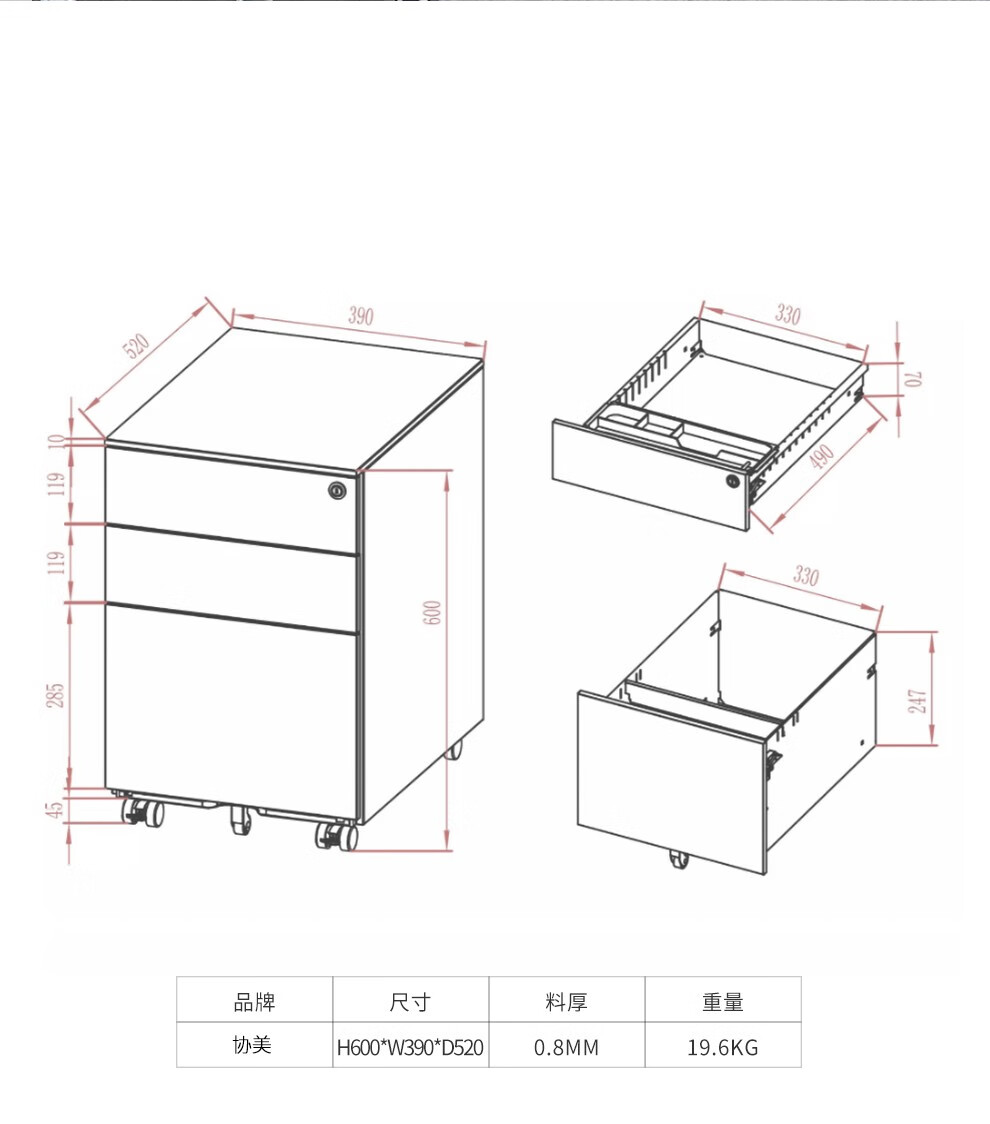 520
390
10
119
119
285
45
600
330
70
490
330
247

| 品牌 | 尺寸 | 料厚 | 重量 |
|---|---|---|---|
| 协美 | H600*W390*D520 | 0.8MM | 19.6KG |