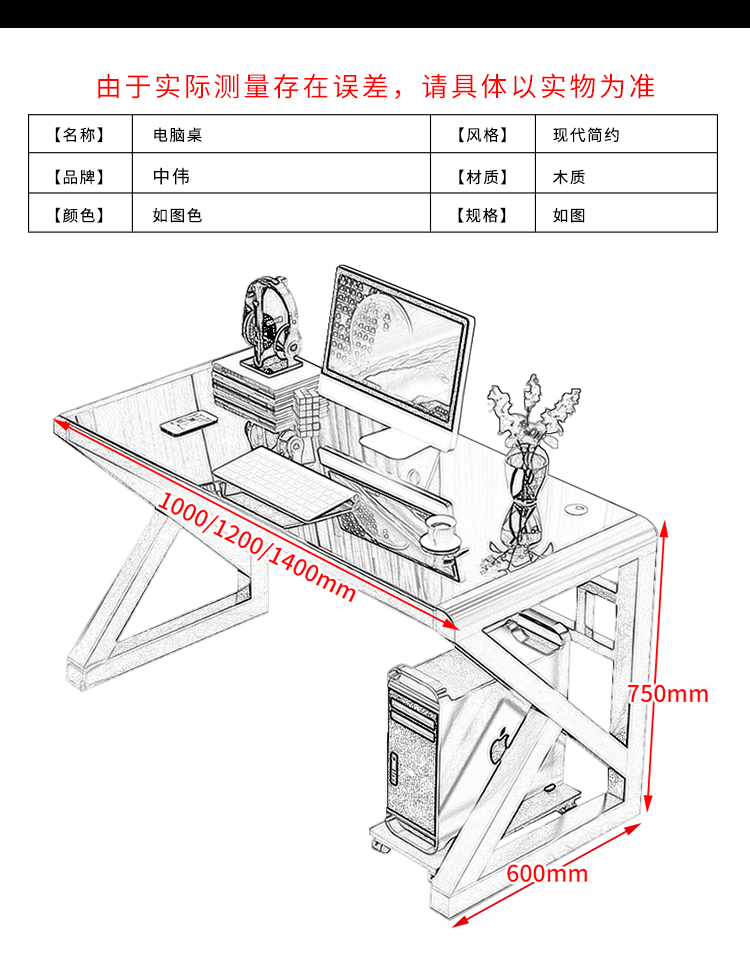 由于实际测量存在误差，请具体以实物为准

| 【名称】 | 电脑桌 | 【风格】 | 现代简约 |
|---|---|---|---|
| 【品牌】 | 中伟 | 【材质】 | 木质 |
| 【颜色】 | 如图色 | 【规格】 | 如图 |

1000/1200/1400mm

750mm

600mm