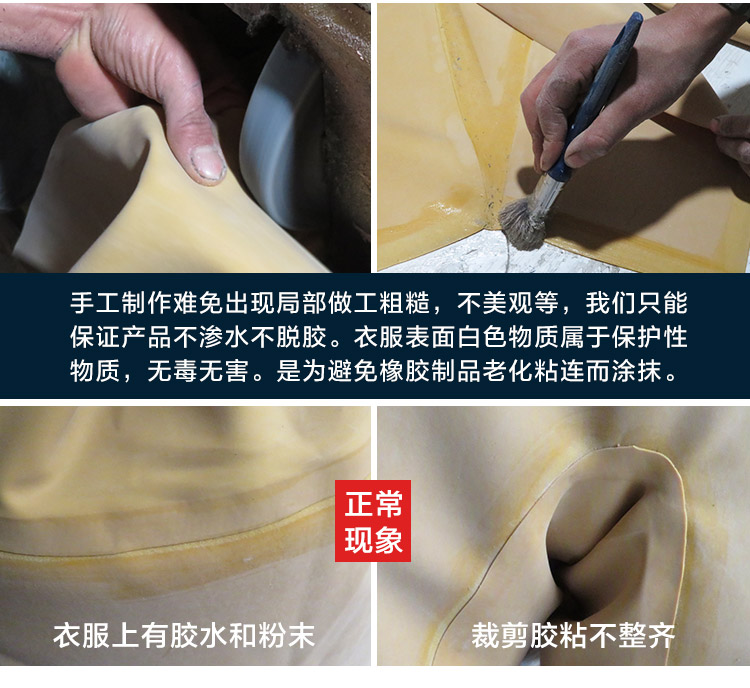 手工制作难免出现局部做工粗糙，不美观等，我们只能保证产品不渗水不脱胶。衣服表面白色物质属于保护性物质，无毒无害。是为避免橡胶制品老化粘连而涂抹。

正常现象

衣服上有胶水和粉末

裁剪胶粘不整齐