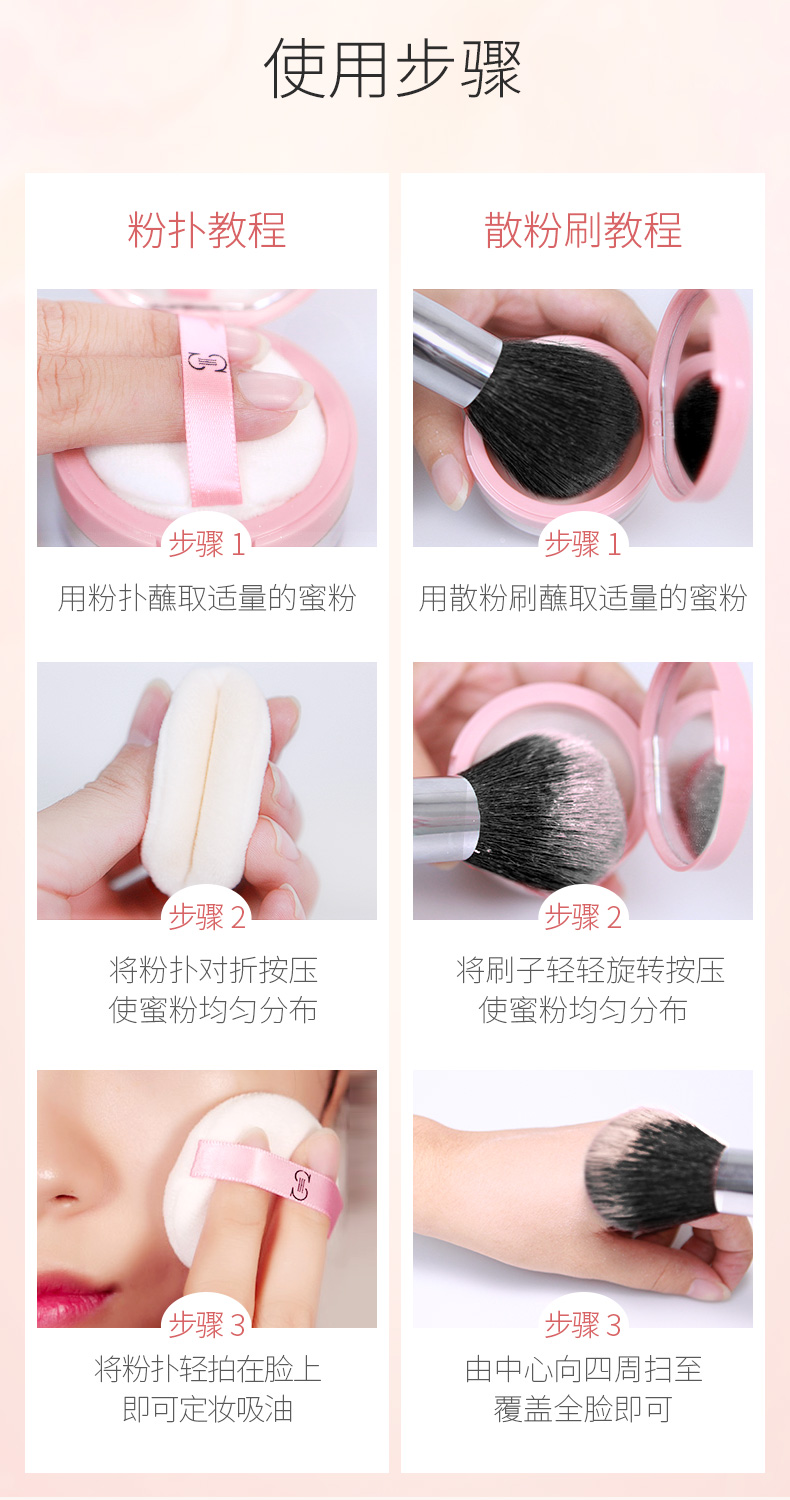 使用步骤

粉扑教程

步骤 1

用粉扑蘸取适量的蜜粉

步骤 2

将粉扑对折按压
使蜜粉均匀分布

步骤 3

将粉扑轻拍在脸上
即可定妆吸油

散粉刷教程

步骤 1

用散粉刷蘸取适量的蜜粉

步骤 2

将刷子轻轻旋转按压
使蜜粉均匀分布

步骤 3

由中心向四周扫至
覆盖全脸即可