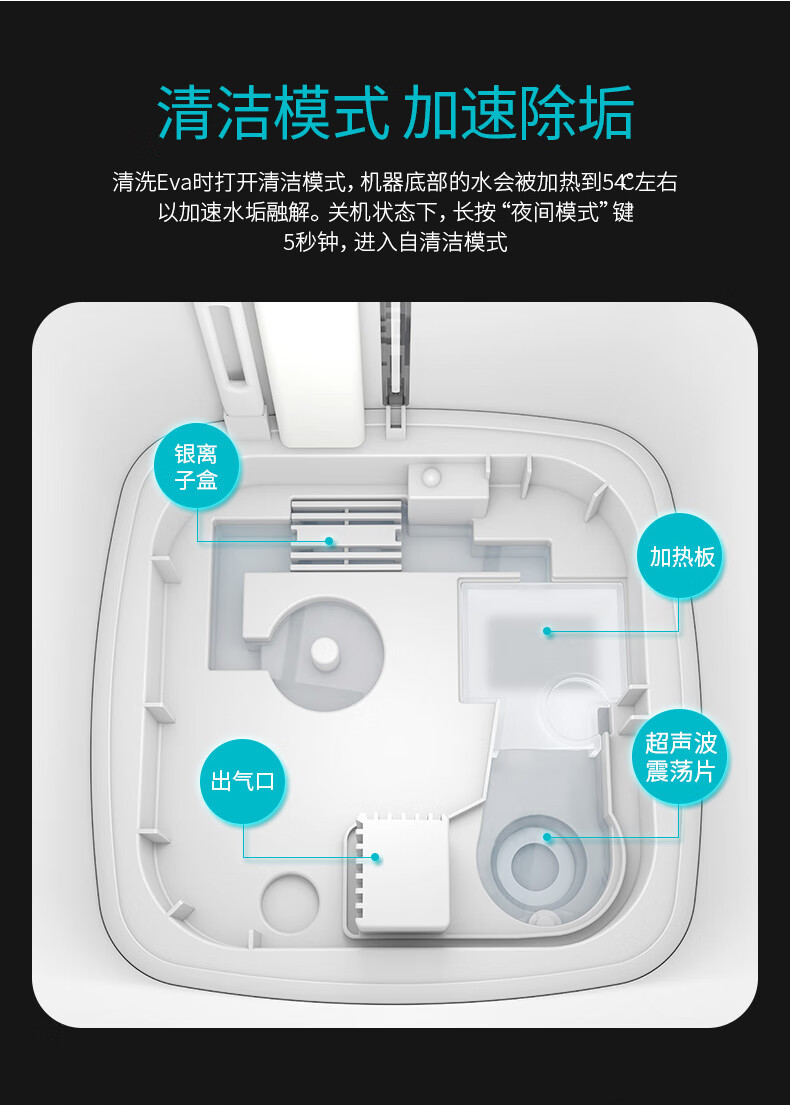 清洁模式 加速除垢

清洗Eva时打开清洁模式，机器底部的水会被加热到54℃左右以加速水垢融解。关机状态下，长按“夜间模式”键5秒钟，进入自清洁模式

银离子盒

加热板

出气口

超声波震荡片