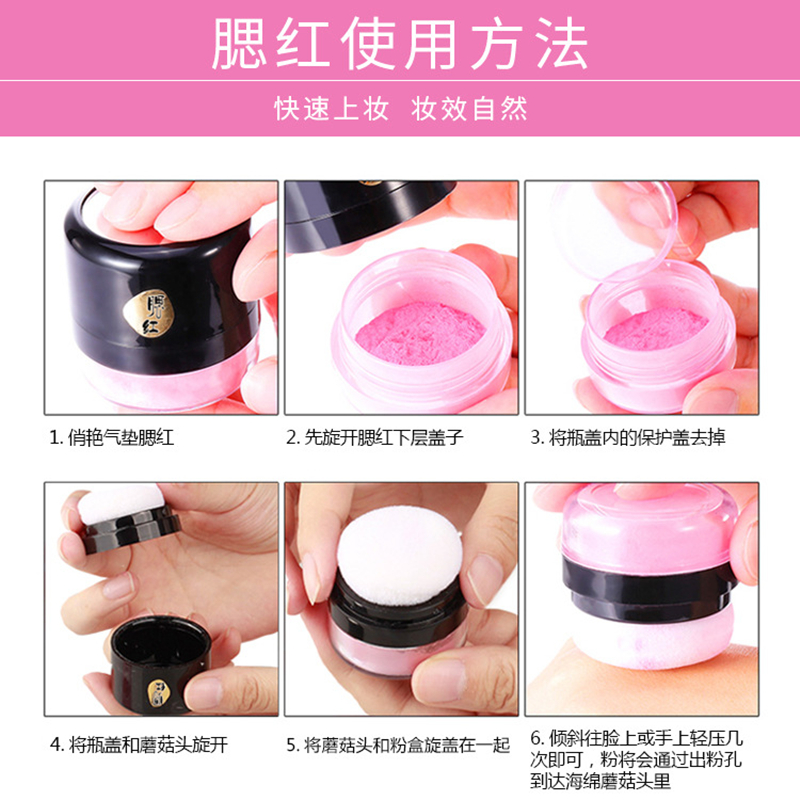 腮红使用方法

快速上妆 妆效自然

腮红

1. 俏艳气垫腮红

2. 先旋开腮红下层盖子

3. 将瓶盖内的保护盖去掉

4. 将瓶盖和蘑菇头旋开

5. 将蘑菇头和粉盒旋盖在一起

6. 倾斜往脸上或手上轻压几次即可，粉将会通过出粉孔到达海绵蘑菇头里