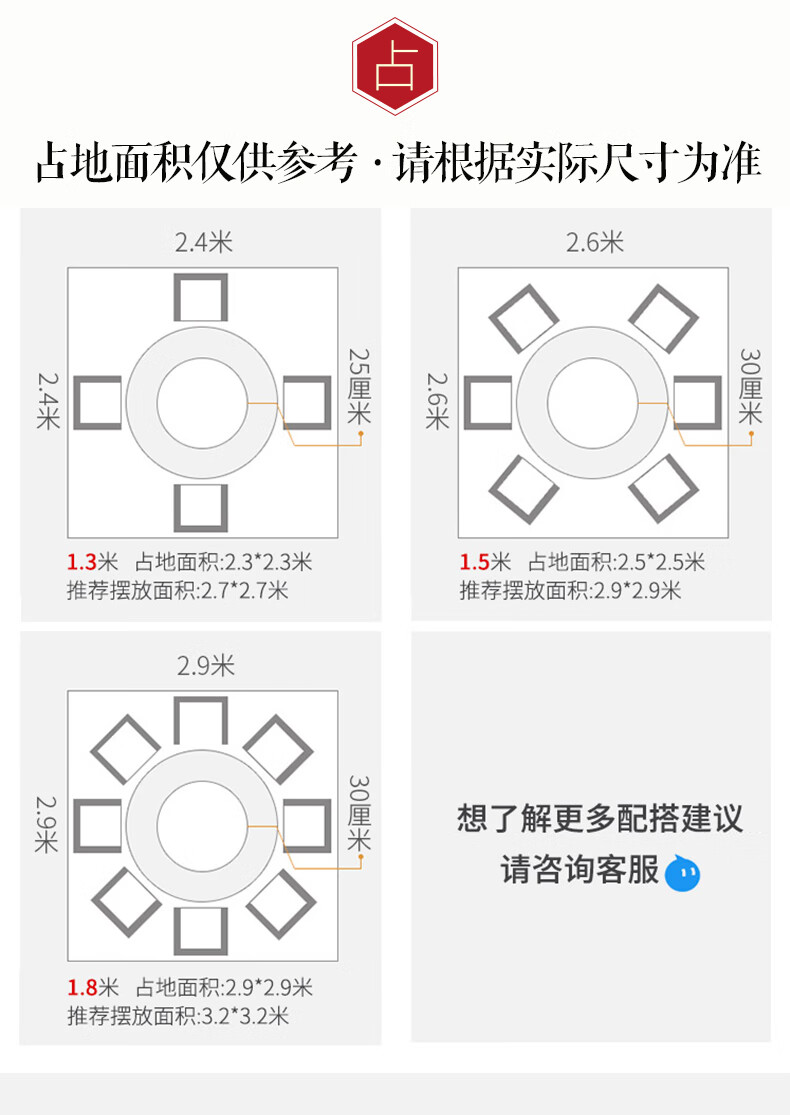 占

占地面积仅供参考 · 请根据实际尺寸为准

2.4米

2.4米

25厘米

1.3米 占地面积:2.3*2.3米
推荐摆放面积:2.7*2.7米

2.6米

2.6米

30厘米

1.5米 占地面积:2.5*2.5米
推荐摆放面积:2.9*2.9米

2.9米

2.9米

30厘米

1.8米 占地面积:2.9*2.9米
推荐摆放面积:3.2*3.2米

想了解更多配搭建议
请咨询客服