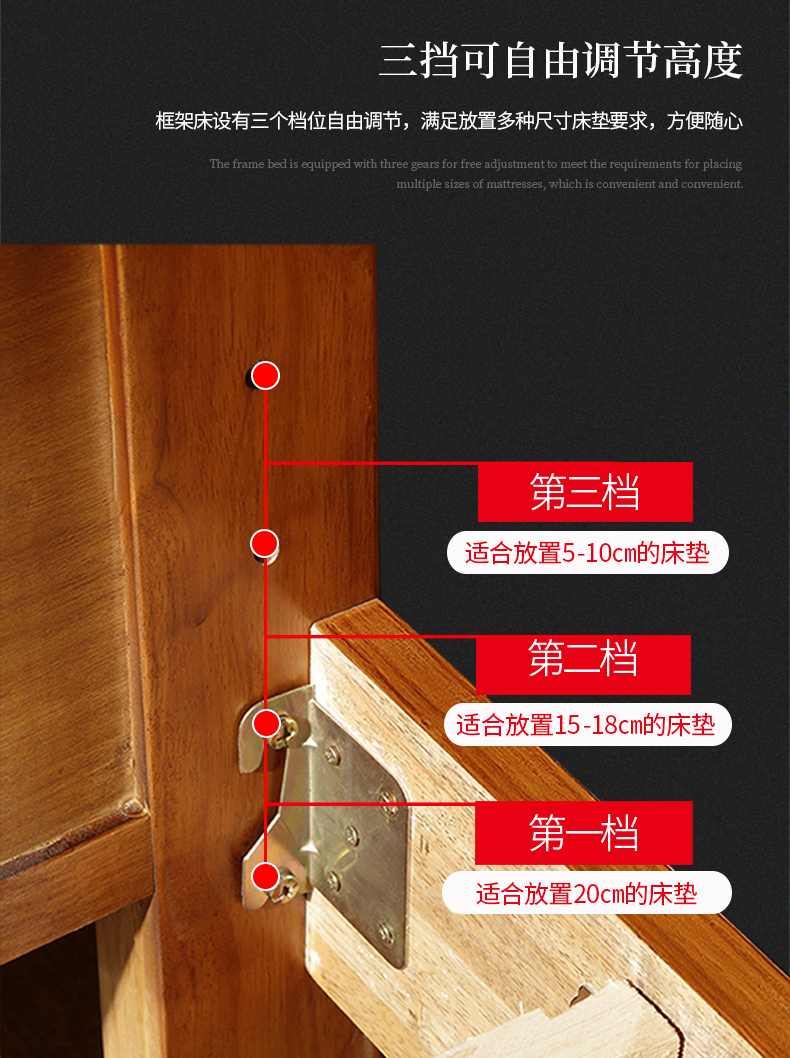 三挡可自由调节高度

框架床设有三个档位自由调节，满足放置多种尺寸床垫要求，方便随心

The frame bed is equipped with three gears for free adjustment to meet the requirements for placing multiple sizes of mattresses, which is convenient and convenient.

第三档

适合放置5-10cm的床垫

第二档

适合放置15-18cm的床垫

第一档

适合放置20cm的床垫