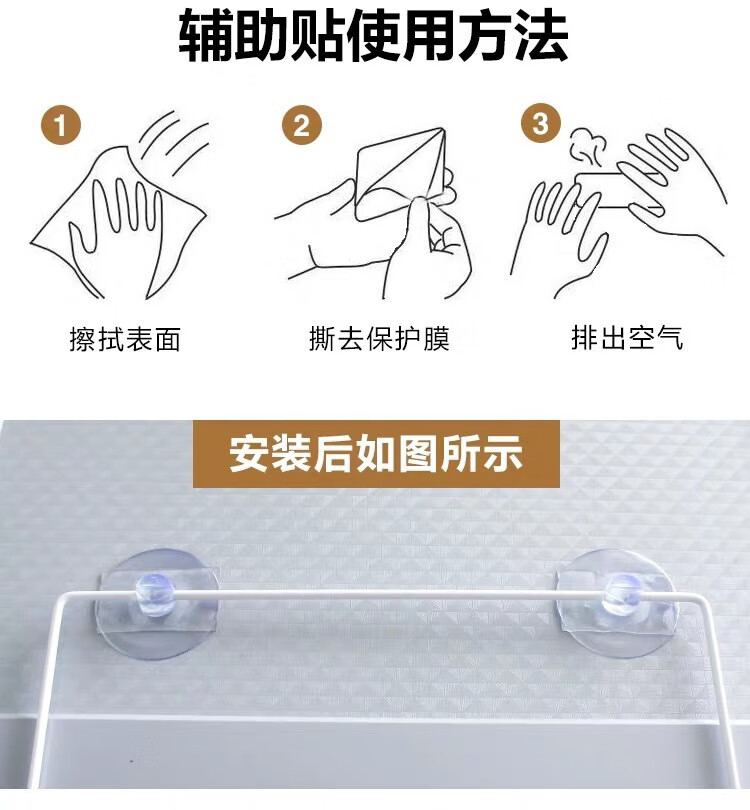 辅助贴使用方法

1
擦拭表面

2
撕去保护膜

3
排出空气

安装后如图所示