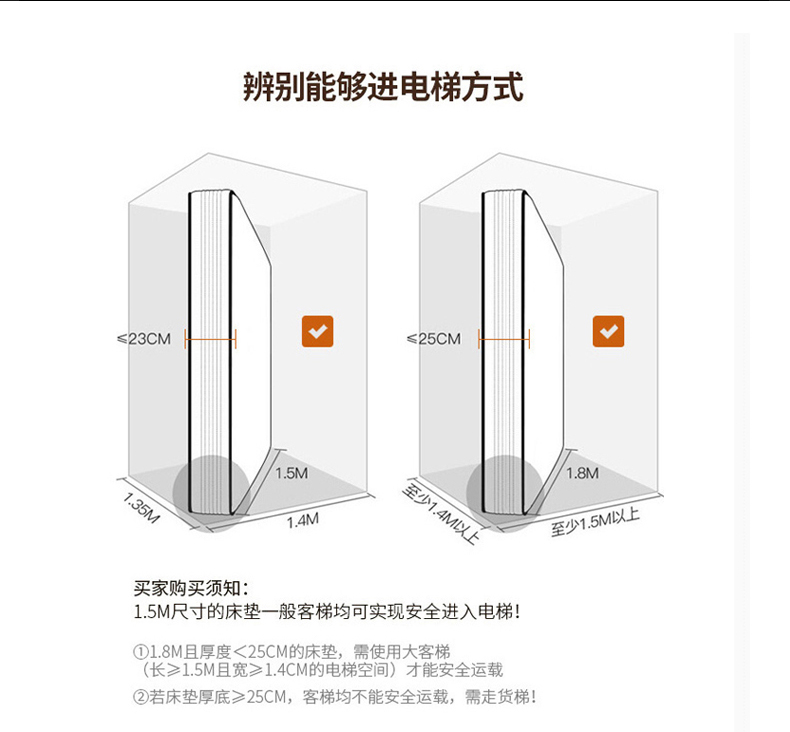 辨别能够进电梯方式

≤23CM

1.5M

1.35M

1.4M

≤25CM

1.8M

至少1.4M以上

至少1.5M以上

买家购买须知：
1.5M尺寸的床垫一般客梯均可实现安全进入电梯！

①1.8M且厚度＜25CM的床垫，需使用大客梯（长≥1.5M且宽≥1.4CM的电梯空间）才能安全运载

②若床垫厚底≥25CM，客梯均不能安全运载，需走货梯！