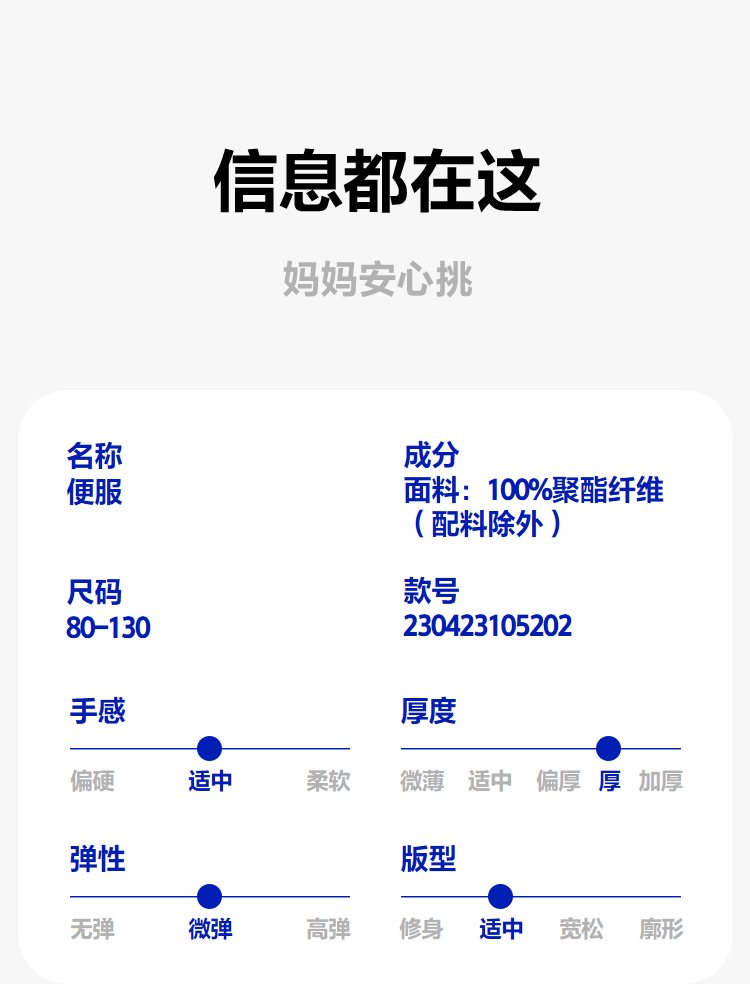 信息都在这

妈妈安心挑

名称
便服

尺码
80-130

手感
偏硬 适中 柔软

弹性
无弹 微弹 高弹

成分
面料：100%聚酯纤维
（配料除外）

款号
230423105202

厚度
微薄 适中 偏厚 厚 加厚

版型
修身 适中 宽松 廓形