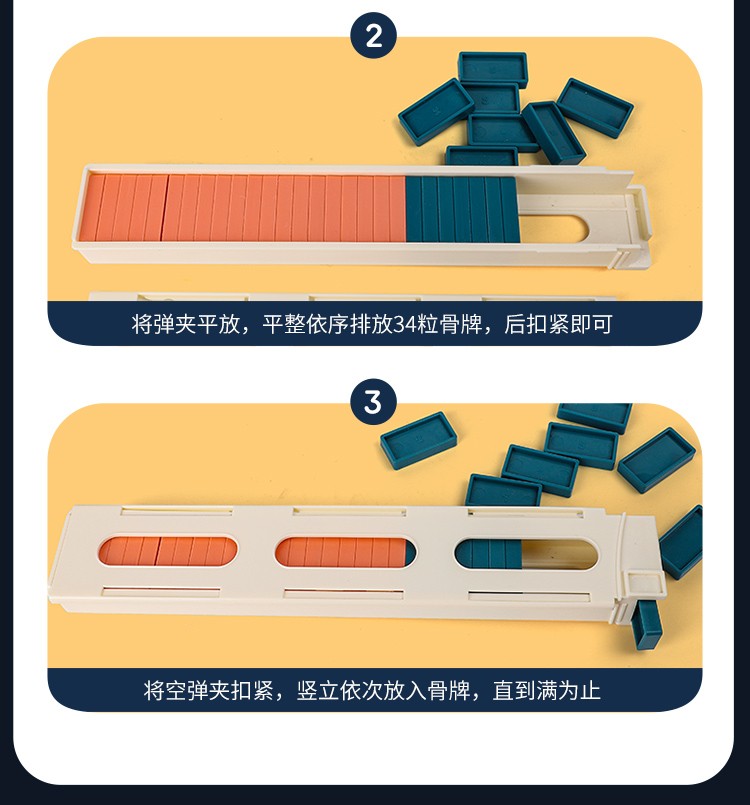 2

将弹夹平放，平整依序排放34粒骨牌，后扣紧即可

3

将空弹夹扣紧，竖立依次放入骨牌，直到满为止