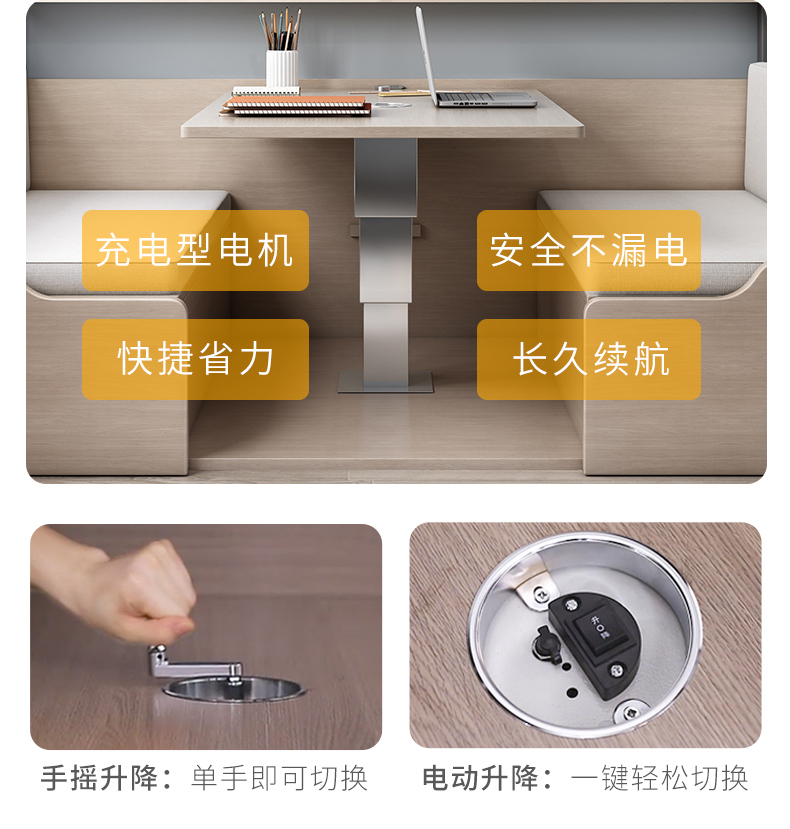 充电型电机

安全不漏电

快捷省力

长久续航

升 O 降

手摇升降：单手即可切换

电动升降：一键轻松切换