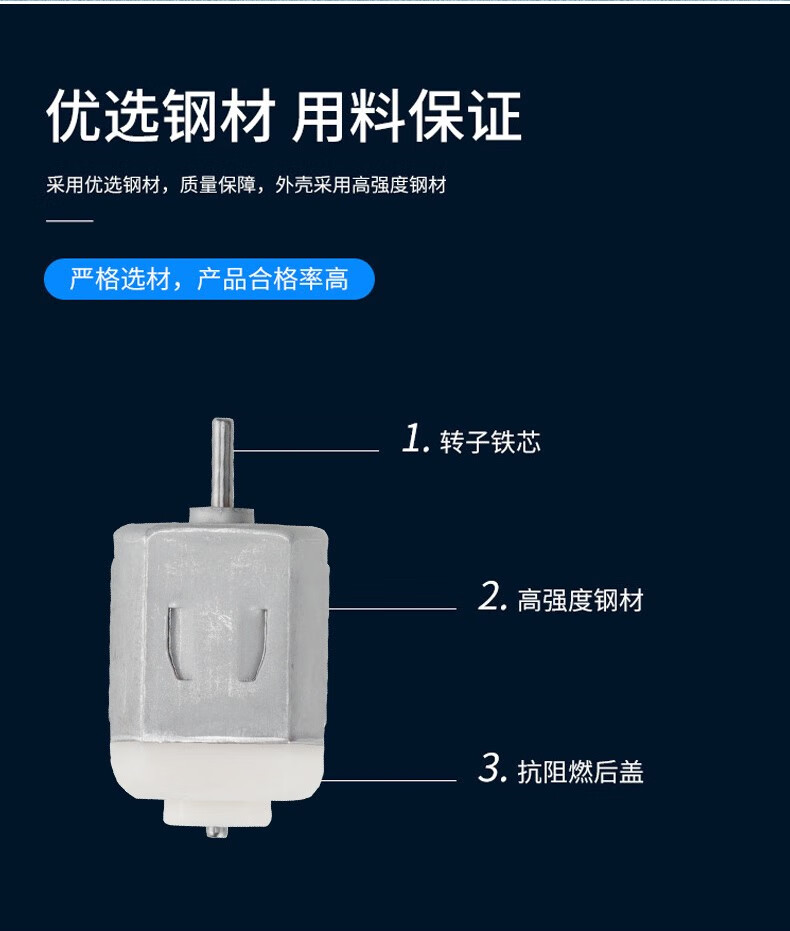 优选钢材 用料保证

采用优选钢材，质量保障，外壳采用高强度钢材

严格选材，产品合格率高

1. 转子铁芯

2. 高强度钢材

3. 抗阻燃后盖