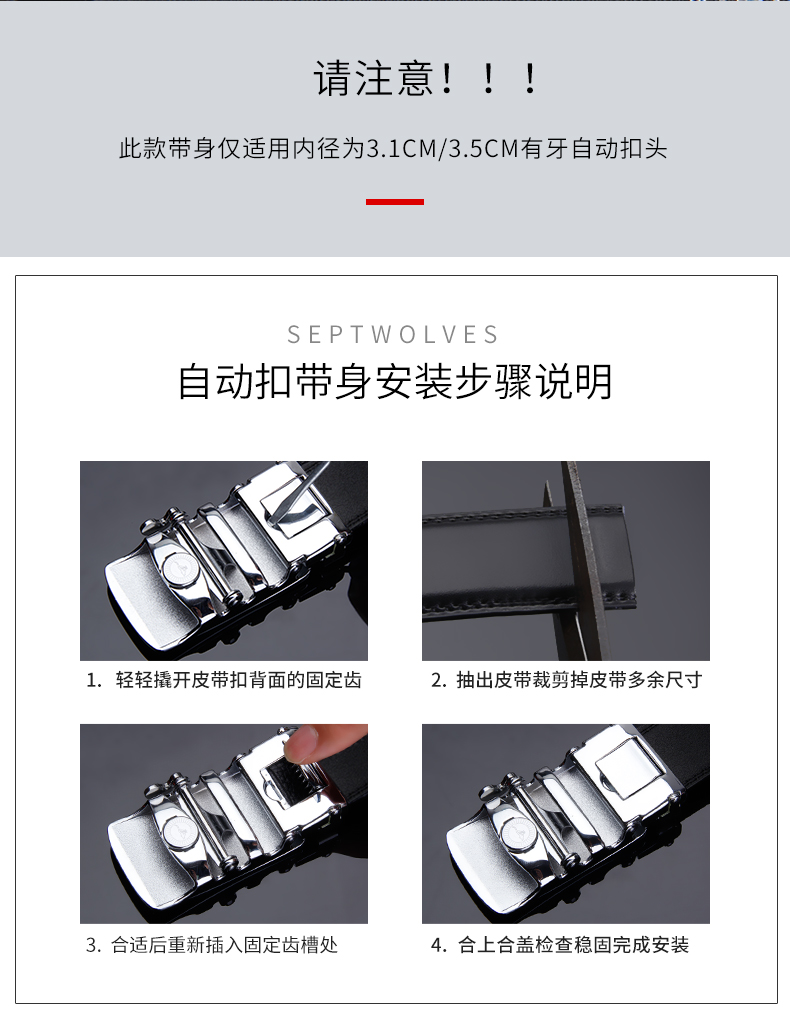 请注意！！！

此款带身仅适用内径为3.1CM/3.5CM有牙自动扣头

SEPTWOLVES

自动扣带身安装步骤说明

1. 轻轻撬开皮带扣背面的固定齿

2. 抽出皮带裁剪掉皮带多余尺寸

3. 合适后重新插入固定齿槽处

4. 合上合盖检查稳固完成安装