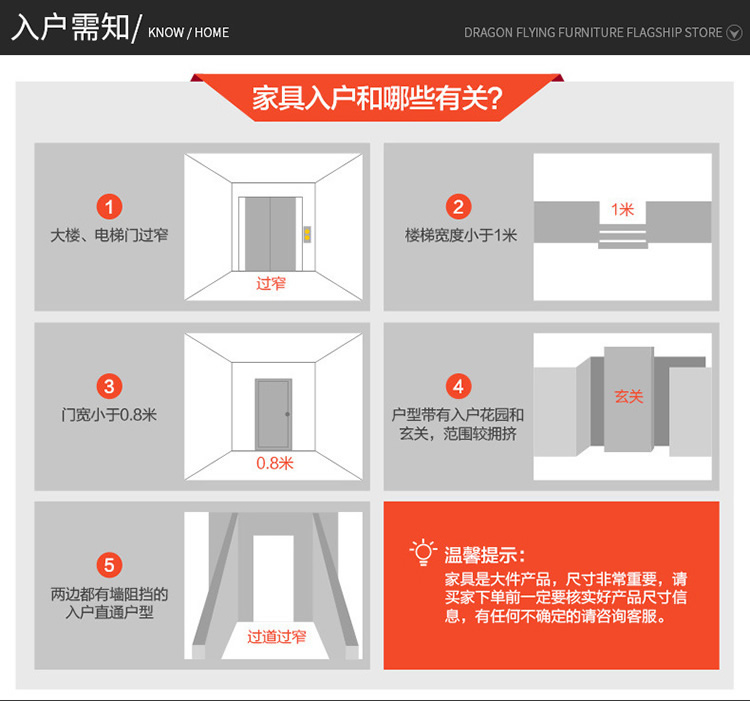 入户需知/ KNOW / HOME

DRAGON FLYING FURNITURE FLAGSHIP STORE

家具入户和哪些有关？

1
大楼、电梯门过窄

过窄

2
楼梯宽度小于1米

1米

3
门宽小于0.8米

0.8米

4
户型带有入户花园和玄关，范围较拥挤

玄关

5
两边都有墙阻挡的入户直通户型

过道过窄

温馨提示：
家具是大件产品，尺寸非常重要，请买家下单前一定要核实好产品尺寸信息，有任何不确定的请咨询客服。