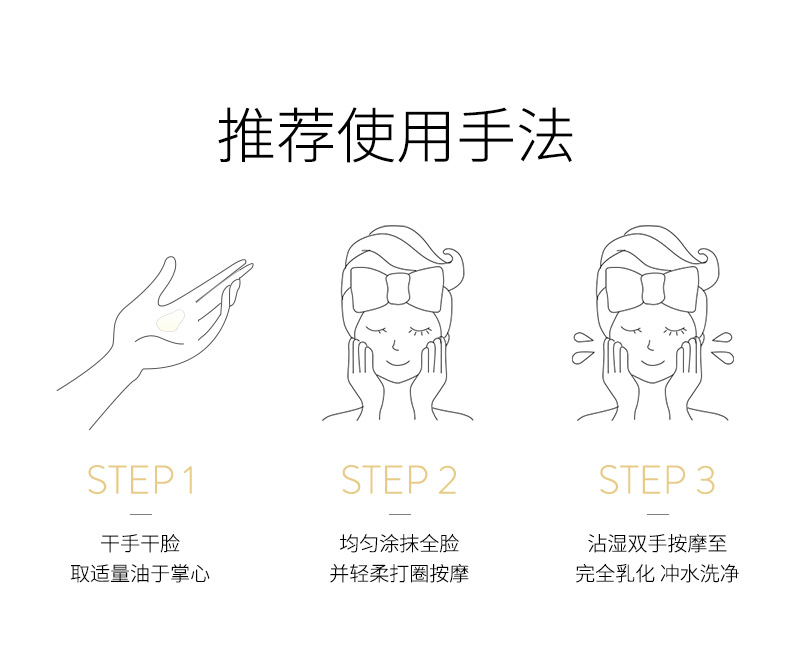 推荐使用手法

STEP 1

—

干手干脸
取适量油于掌心

STEP 2

—

均匀涂抹全脸
并轻柔打圈按摩

STEP 3

—

沾湿双手按摩至
完全乳化 冲水洗净