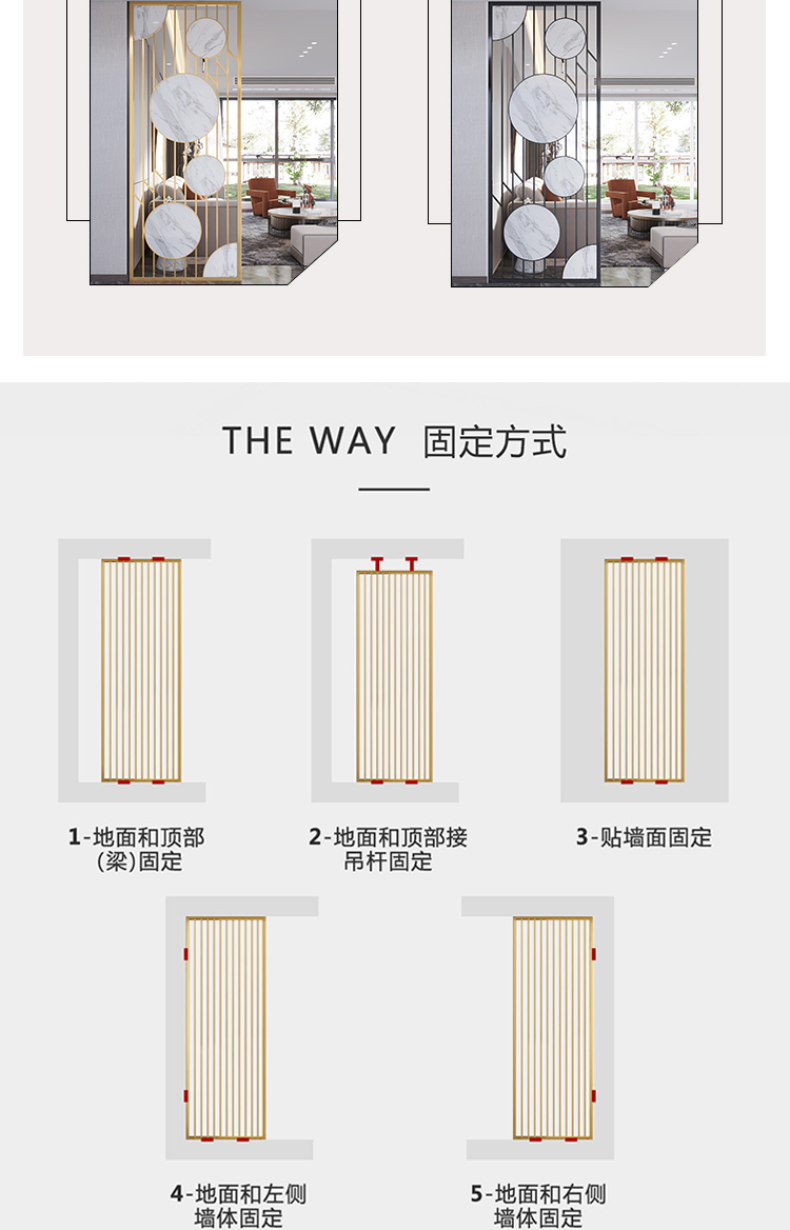 THE WAY 固定方式

1-地面和顶部(梁)固定

2-地面和顶部接吊杆固定

3-贴墙面固定

4-地面和左侧墙体固定

5-地面和右侧墙体固定