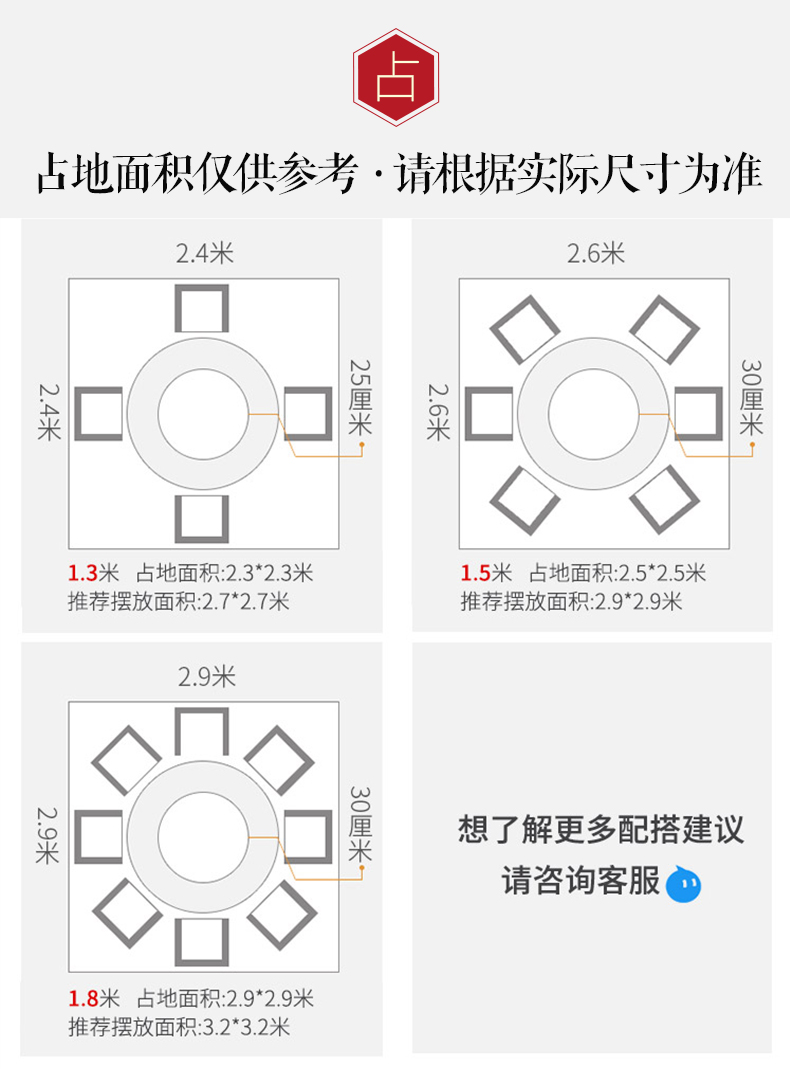 占

占地面积仅供参考 · 请根据实际尺寸为准

2.4米

2.4米

25厘米

1.3米 占地面积:2.3*2.3米
推荐摆放面积:2.7*2.7米

2.6米

2.6米

30厘米

1.5米 占地面积:2.5*2.5米
推荐摆放面积:2.9*2.9米

2.9米

2.9米

30厘米

1.8米 占地面积:2.9*2.9米
推荐摆放面积:3.2*3.2米

想了解更多配搭建议
请咨询客服