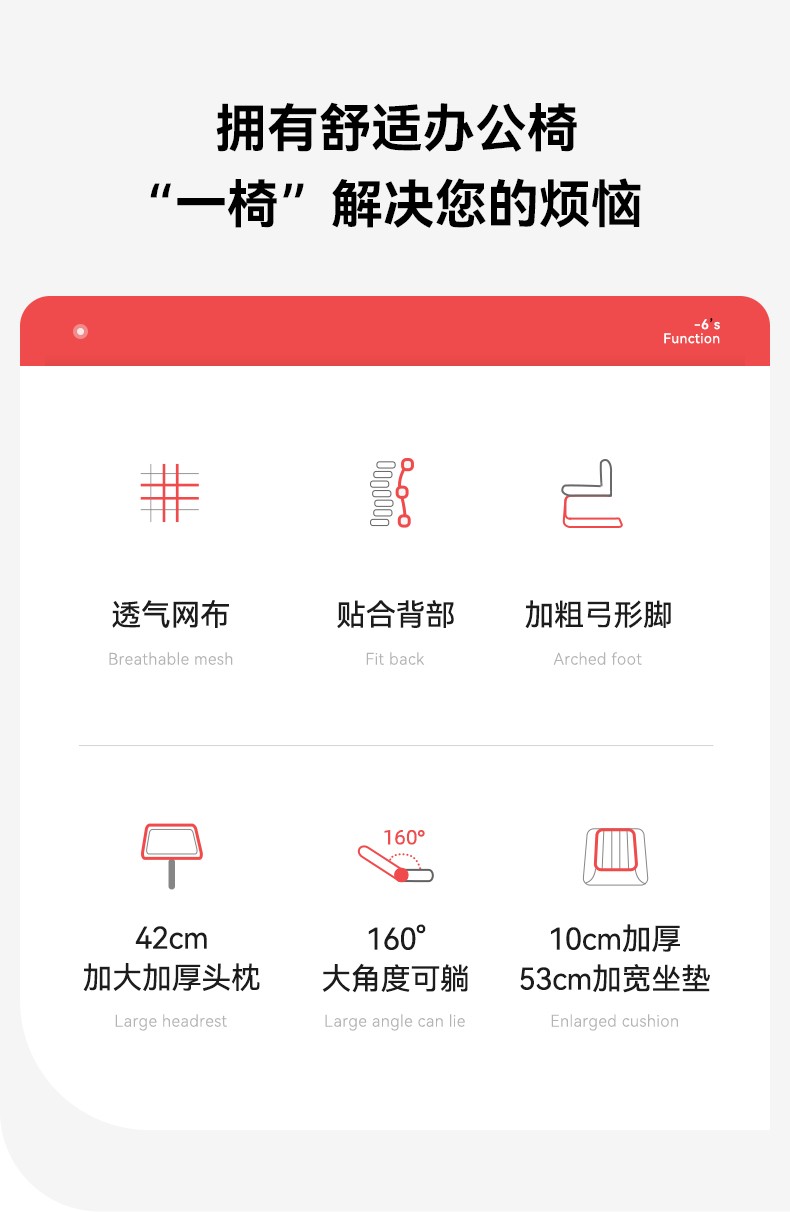 拥有舒适办公椅
“一椅”解决您的烦恼

-6's
Function

透气网布
Breathable mesh

贴合背部
Fit back

加粗弓形脚
Arched foot

42cm
加大加厚头枕
Large headrest

160°
160°
大角度可躺
Large angle can lie

10cm加厚
53cm加宽坐垫
Enlarged cushion