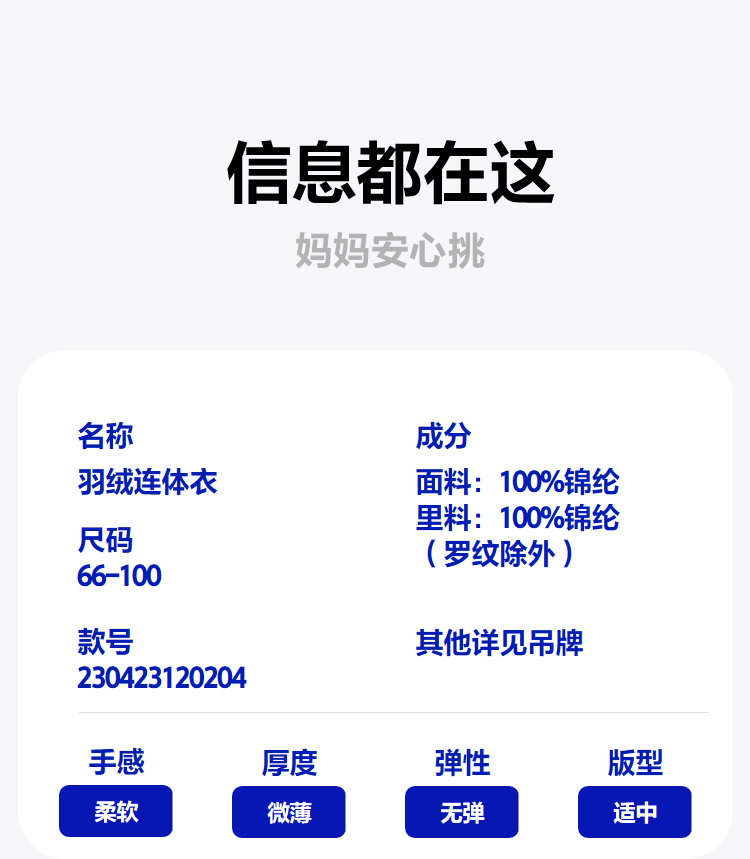 信息都在这
妈妈安心挑

名称
羽绒连体衣

尺码
66-100

款号
230423120204

成分
面料：100%锦纶
里料：100%锦纶
（罗纹除外）

其他详见吊牌

手感
柔软

厚度
微薄

弹性
无弹

版型
适中