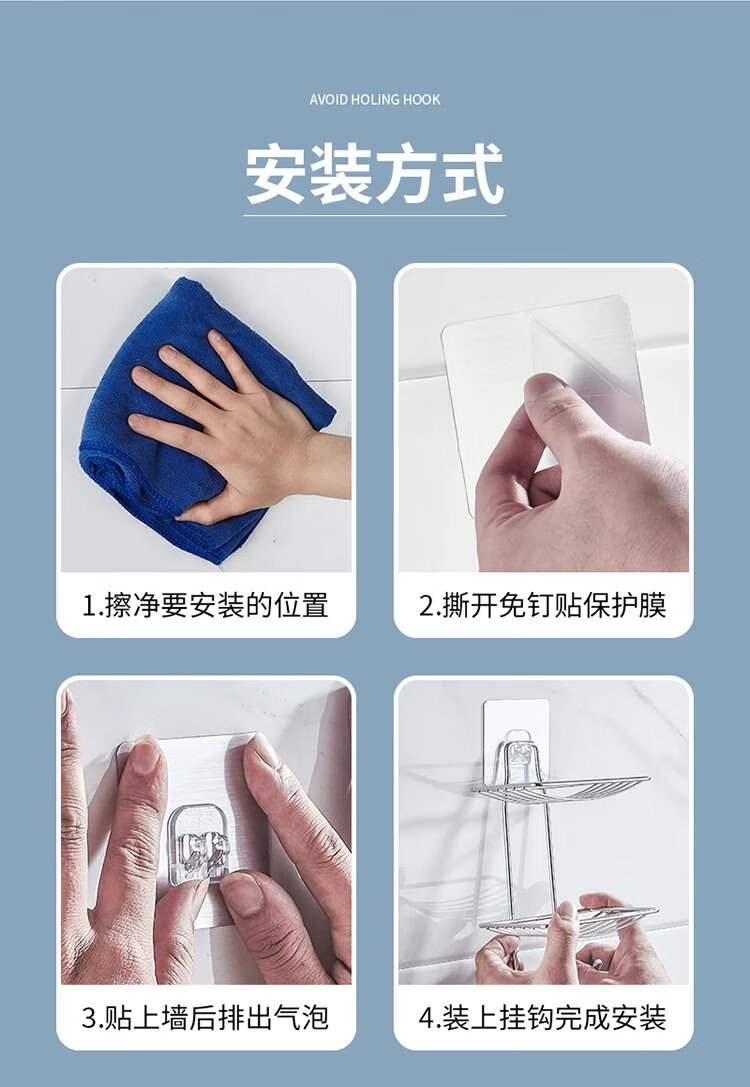 AVOID HOLING HOOK

安装方式

1.擦净要安装的位置

2.撕开免钉贴保护膜

3.贴上墙后排出气泡

4.装上挂钩完成安装