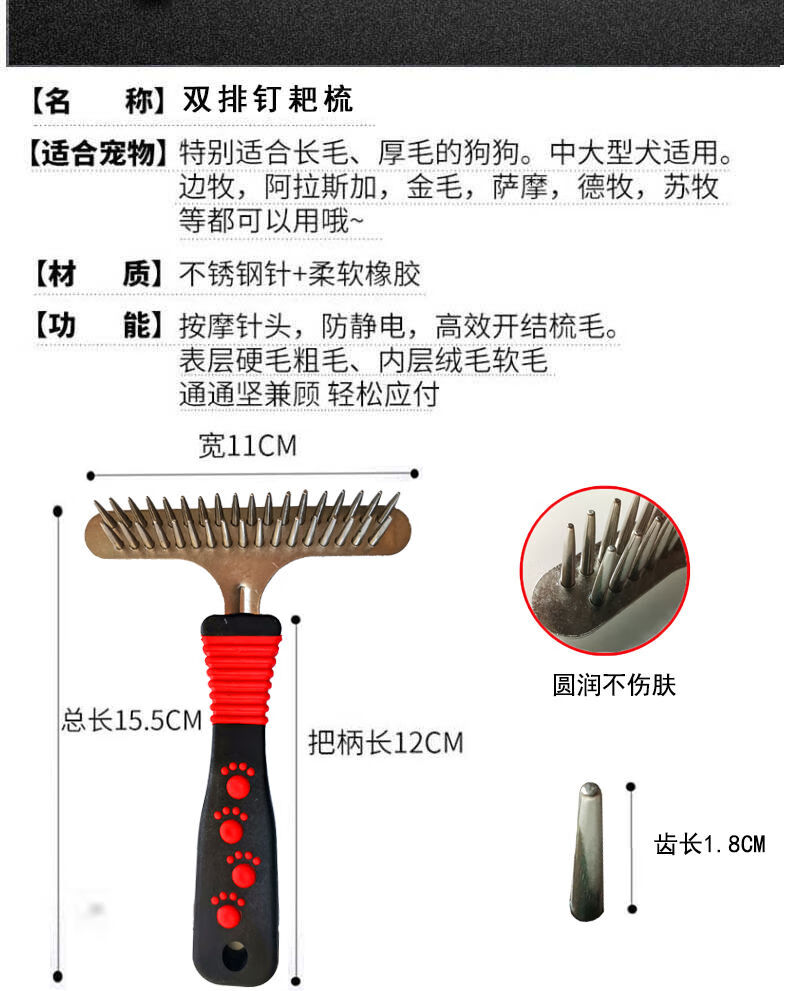 【名　　称】双排钉耙梳

【适合宠物】特别适合长毛、厚毛的狗狗。中大型犬适用。边牧，阿拉斯加，金毛，萨摩，德牧，苏牧等都可以用哦~

【材　　质】不锈钢针+柔软橡胶

【功　　能】按摩针头，防静电，高效开结梳毛。表层硬毛粗毛、内层绒毛软毛通通坚兼顾 轻松应付

宽11CM

总长15.5CM

把柄长12CM

圆润不伤肤

齿长1.8CM