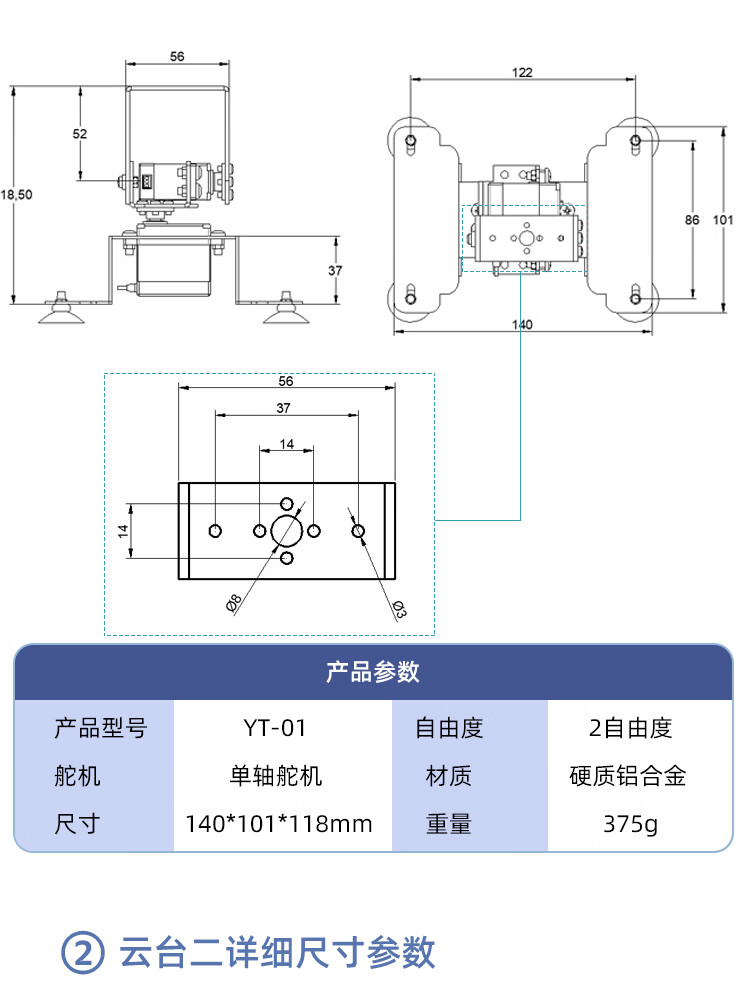 56

52

18,50

37

122

86

101

140

56

37

14

14

Ø8

Ø3

产品参数

| 产品型号 | YT-01 | 自由度 | 2自由度 |
|---|---|---|---|
| 舵机 | 单轴舵机 | 材质 | 硬质铝合金 |
| 尺寸 | 140*101*118mm | 重量 | 375g |

② 云台二详细尺寸参数