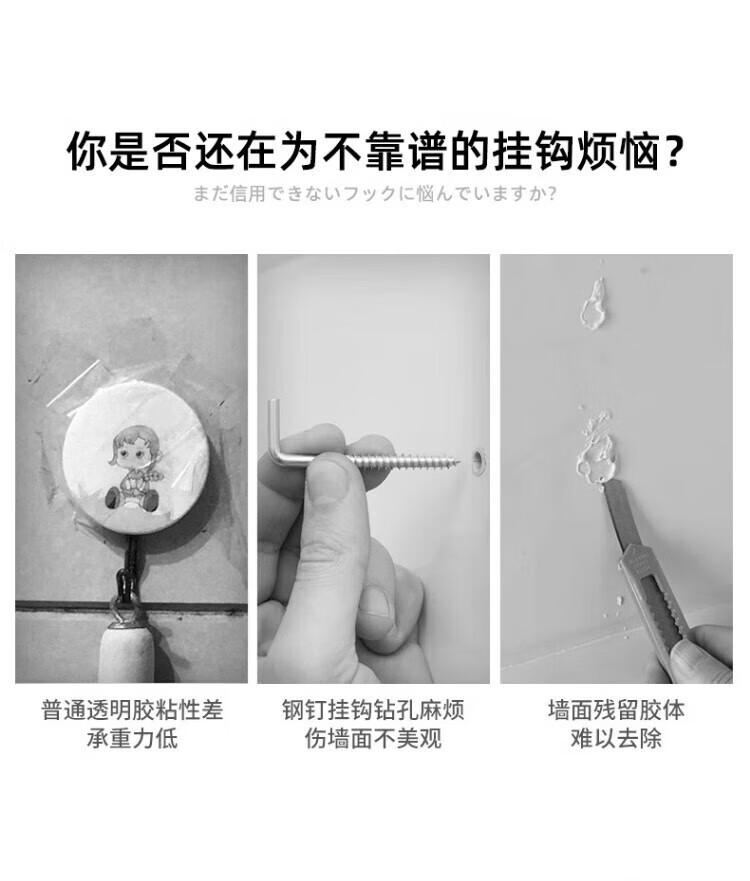 你是否还在为不靠谱的挂钩烦恼?

まだ信用できないフックに悩んでいますか?

普通透明胶粘性差
承重力低

钢钉挂钩钻孔麻烦
伤墙面不美观

墙面残留胶体
难以去除