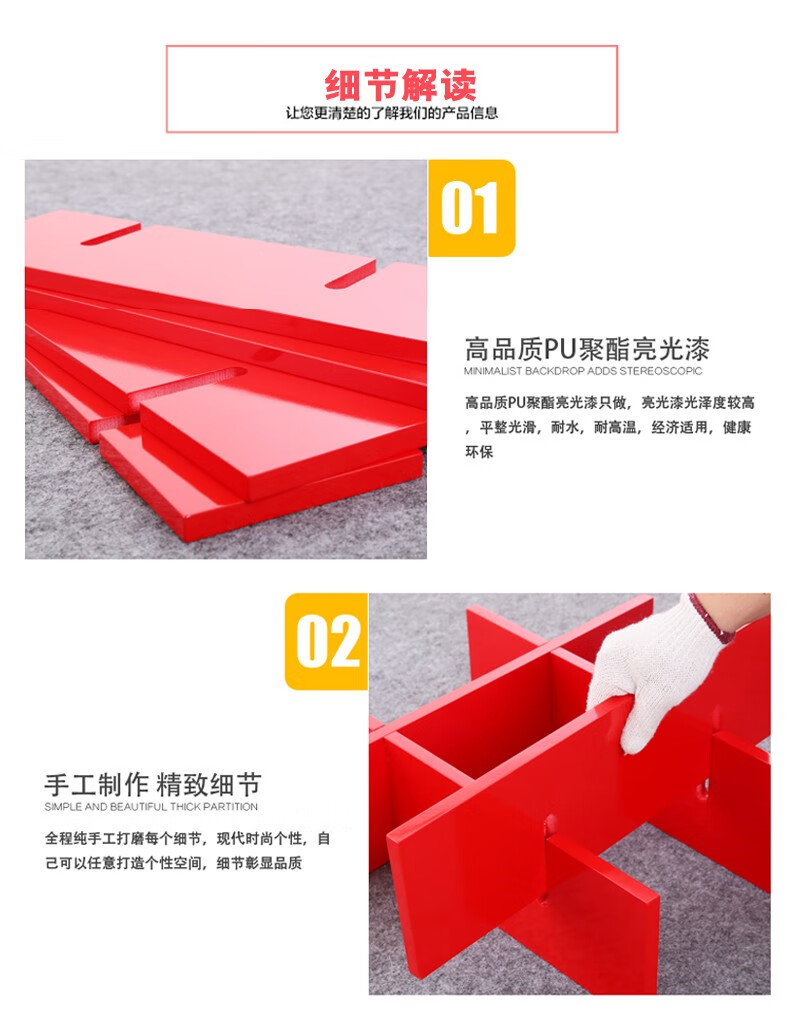 细节解读
让您更清楚的了解我们的产品信息

01

高品质PU聚酯亮光漆
MINIMALIST BACKDROP ADDS STEREOSCOPIC

高品质PU聚酯亮光漆只做，亮光漆光泽度较高，平整光滑，耐水，耐高温，经济适用，健康环保

02

手工制作 精致细节
SIMPLE AND BEAUTIFUL THICK PARTITION

全程纯手工打磨每个细节，现代时尚个性，自己可以任意打造个性空间，细节彰显品质