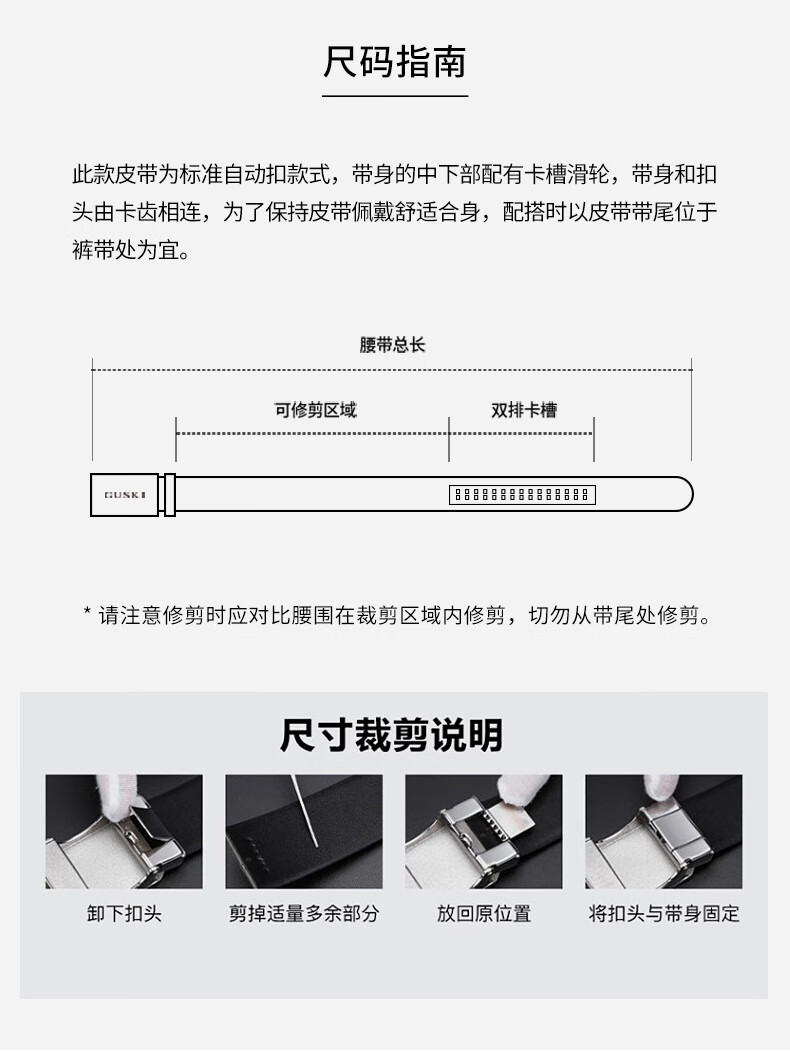 尺码指南

此款皮带为标准自动扣款式，带身的中下部配有卡槽滑轮，带身和扣头由卡齿相连，为了保持皮带佩戴舒适合身，配搭时以皮带带尾位于裤带处为宜。

腰带总长

可修剪区域

双排卡槽

GUSKI

* 请注意修剪时应对比腰围在裁剪区域内修剪，切勿从带尾处修剪。

尺寸裁剪说明

卸下扣头

剪掉适量多余部分

放回原位置

将扣头与带身固定