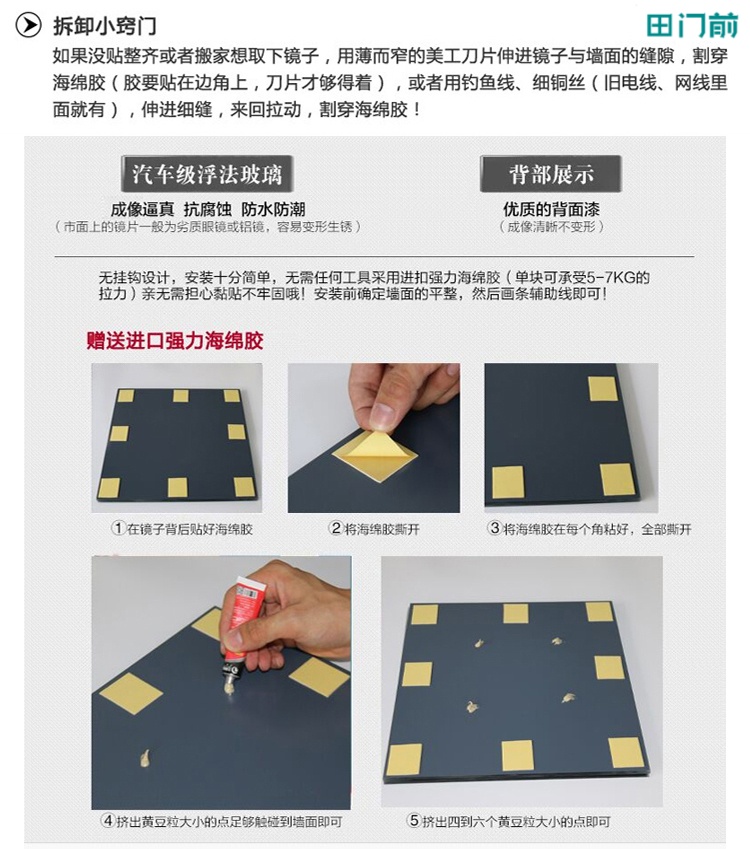 拆卸小窍门

田门前

如果没贴整齐或者搬家想取下镜子，用薄而窄的美工刀片伸进镜子与墙面的缝隙，割穿海绵胶（胶要贴在边角上，刀片才够得着），或者用钓鱼线、细铜丝（旧电线、网线里面就有），伸进细缝，来回拉动，割穿海绵胶！

汽车级浮法玻璃

成像逼真 抗腐蚀 防水防潮

（市面上的镜片一般为劣质眼镜或铝镜，容易变形生锈）

背部展示

优质的背面漆

（成像清晰不变形）

无挂钩设计，安装十分简单，无需任何工具采用进扣强力海绵胶（单块可承受5-7KG的拉力）亲无需担心黏贴不牢固哦！安装前确定墙面的平整，然后画条辅助线即可！

赠送进口强力海绵胶

①在镜子背后贴好海绵胶

②将海绵胶撕开

③将海绵胶在每个角粘好，全部撕开

④挤出黄豆粒大小的点足够触碰到墙面即可

⑤挤出四到六个黄豆粒大小的点即可