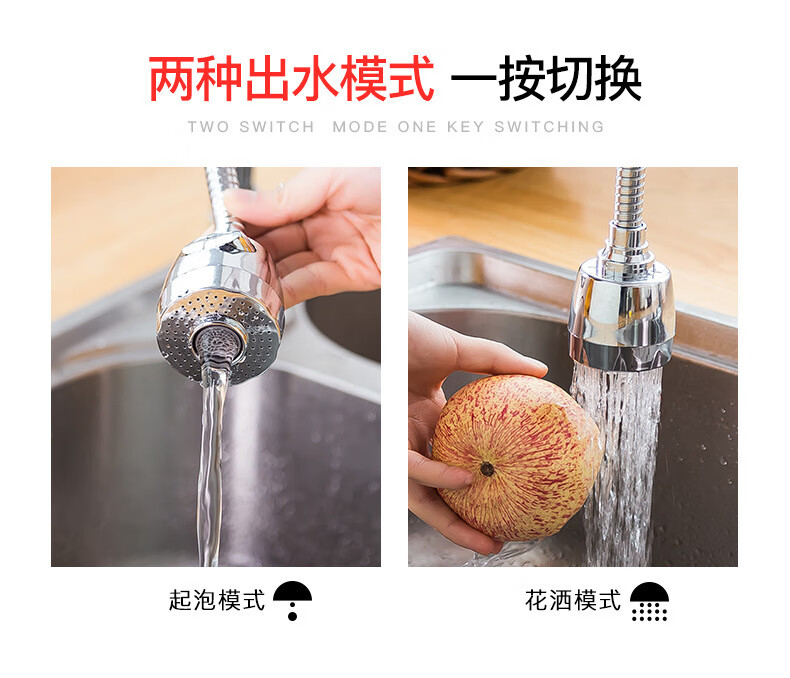 两种出水模式 一按切换
TWO SWITCH MODE ONE KEY SWITCHING

起泡模式

花洒模式