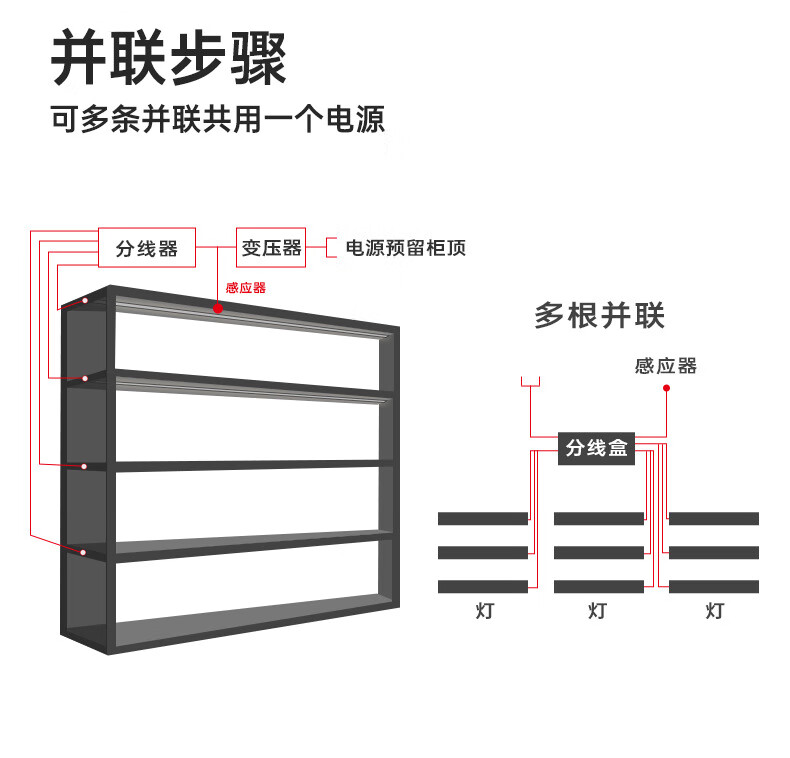 并联步骤

可多条并联共用一个电源

分线器

变压器

电源预留柜顶

感应器

多根并联

感应器

分线盒

灯

灯

灯