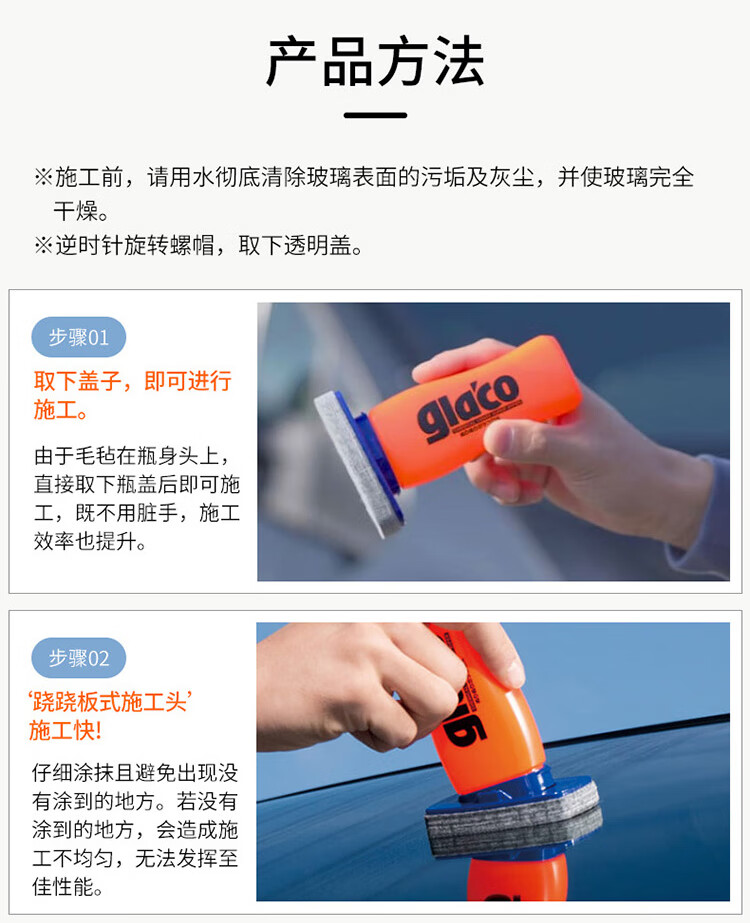 产品方法

※施工前，请用水彻底清除玻璃表面的污垢及灰尘，并使玻璃完全干燥。
※逆时针旋转螺帽，取下透明盖。

步骤01

取下盖子，即可进行施工。

由于毛毡在瓶身头上，直接取下瓶盖后即可施工，既不用脏手，施工效率也提升。

glaco

步骤02

‘跷跷板式施工头’施工快!

仔细涂抹且避免出现没有涂到的地方。若没有涂到的地方，会造成施工不均匀，无法发挥至佳性能。