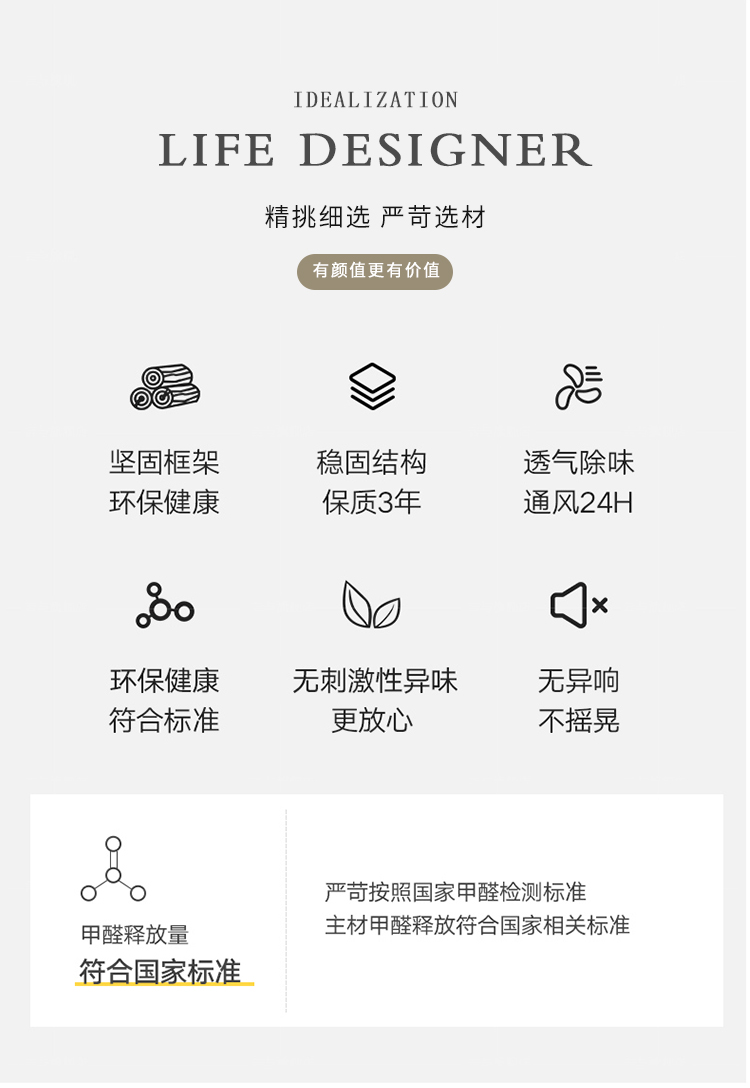 IDEALIZATION

LIFE DESIGNER

精挑细选 严苛选材

有颜值更有价值

坚固框架
环保健康

稳固结构
保质3年

透气除味
通风24H

环保健康
符合标准

无刺激性异味
更放心

无异响
不摇晃

甲醛释放量
符合国家标准

严苛按照国家甲醛检测标准
主材甲醛释放符合国家相关标准