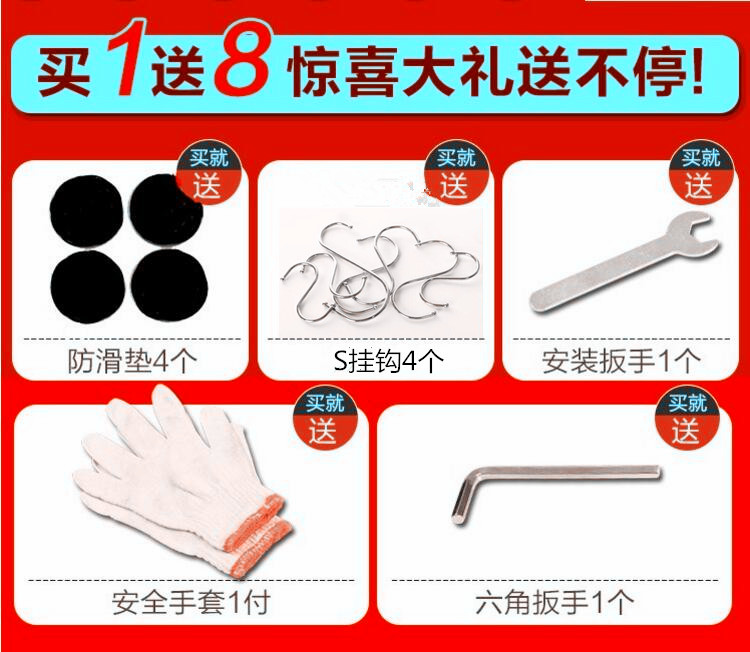 买1送8 惊喜大礼送不停!

买就送

防滑垫4个

买就送

S挂钩4个

买就送

安装扳手1个

买就送

安全手套1付

买就送

六角扳手1个