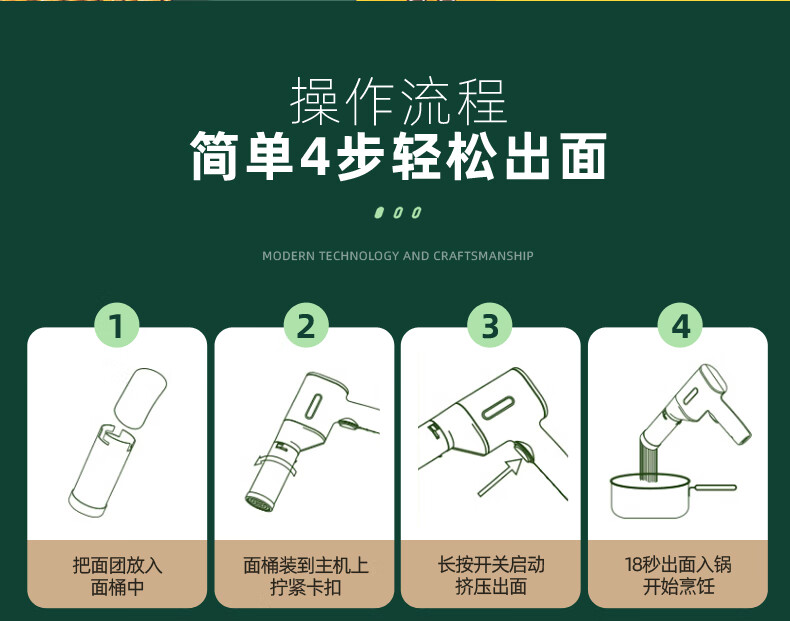 操作流程
简单4步轻松出面

MODERN TECHNOLOGY AND CRAFTSMANSHIP

1
把面团放入面桶中

2
面桶装到主机上拧紧卡扣

3
长按开关启动挤压出面

4
18秒出面入锅开始烹饪