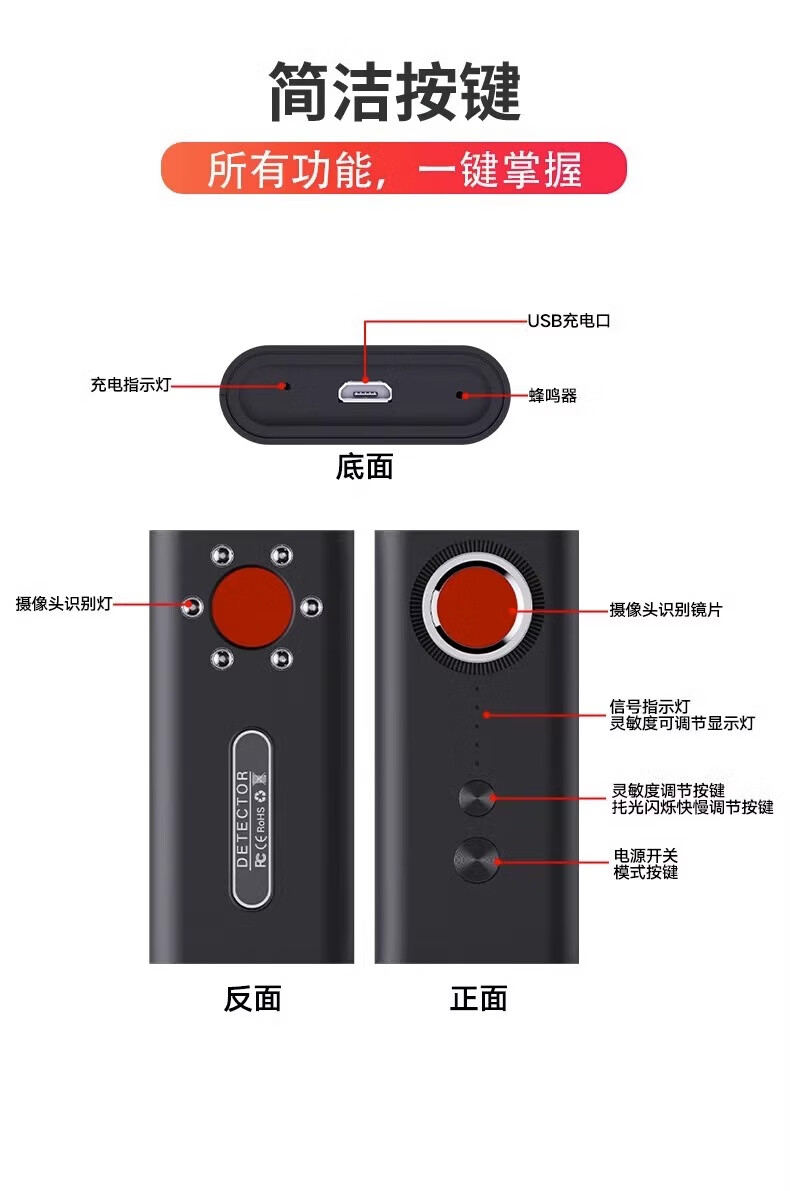 简洁按键

所有功能，一键掌握

USB充电口

充电指示灯

蜂鸣器

底面

摄像头识别灯

DETECTOR
FC CE RoHS

摄像头识别镜片

信号指示灯
灵敏度可调节显示灯

灵敏度调节按键
托光闪烁快慢调节按键

电源开关
模式按键

反面

正面