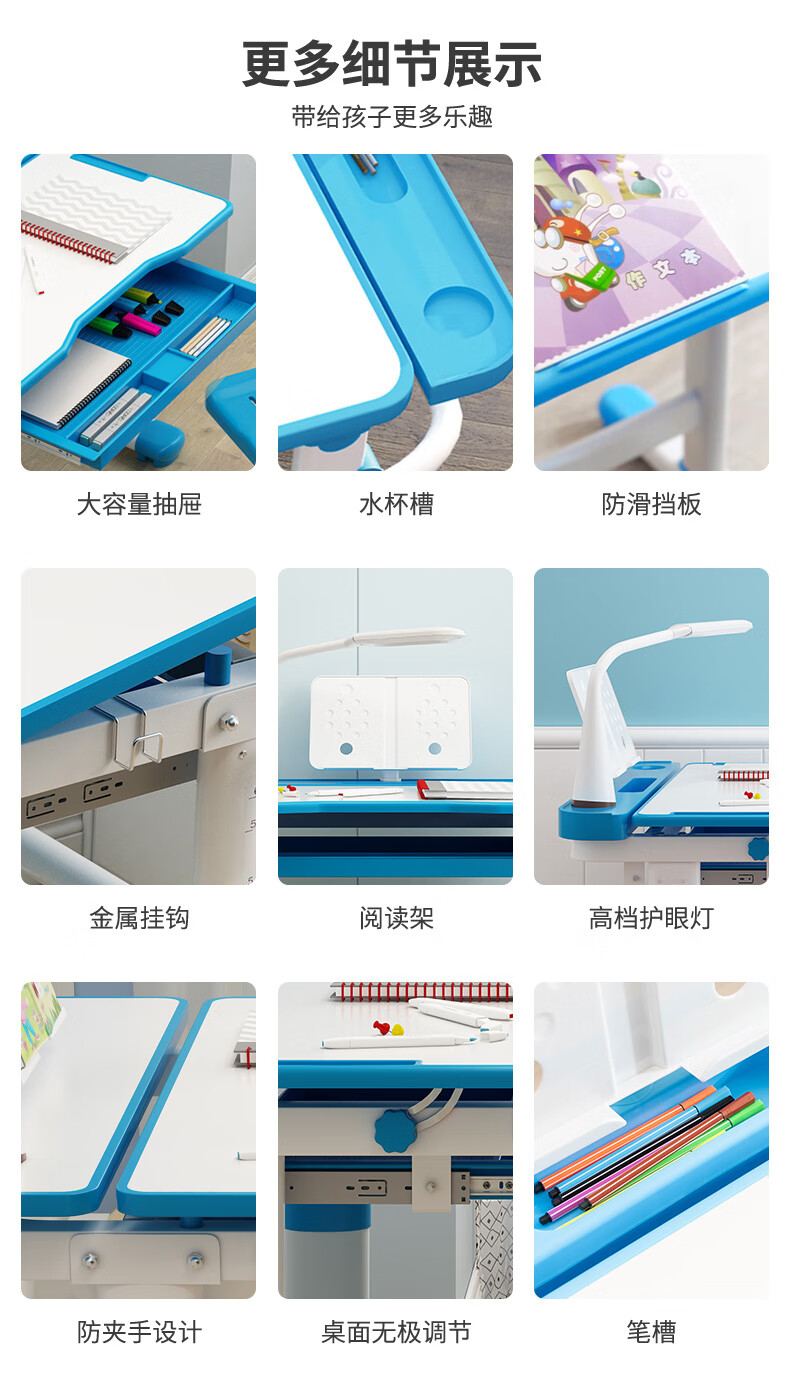 更多细节展示

带给孩子更多乐趣

作文本

大容量抽屉

水杯槽

防滑挡板

金属挂钩

阅读架

高档护眼灯

防夹手设计

桌面无极调节

笔槽