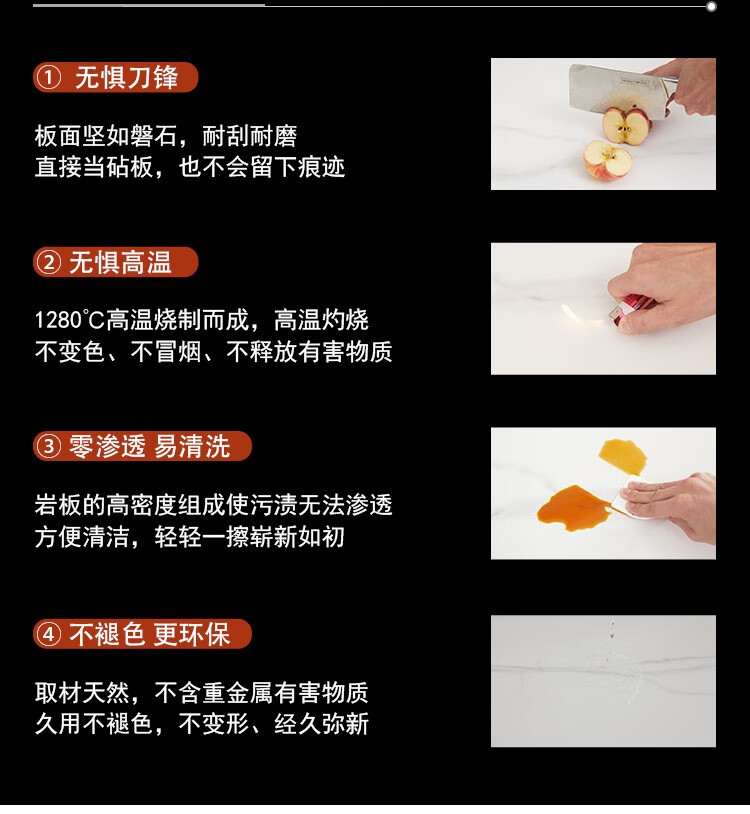 ① 无惧刀锋

板面坚如磐石，耐刮耐磨
直接当砧板，也不会留下痕迹

② 无惧高温

1280°C高温烧制而成，高温灼烧
不变色、不冒烟、不释放有害物质

③ 零渗透 易清洗

岩板的高密度组成使污渍无法渗透
方便清洁，轻轻一擦崭新如初

④ 不褪色 更环保

取材天然，不含重金属有害物质
久用不褪色，不变形、经久弥新