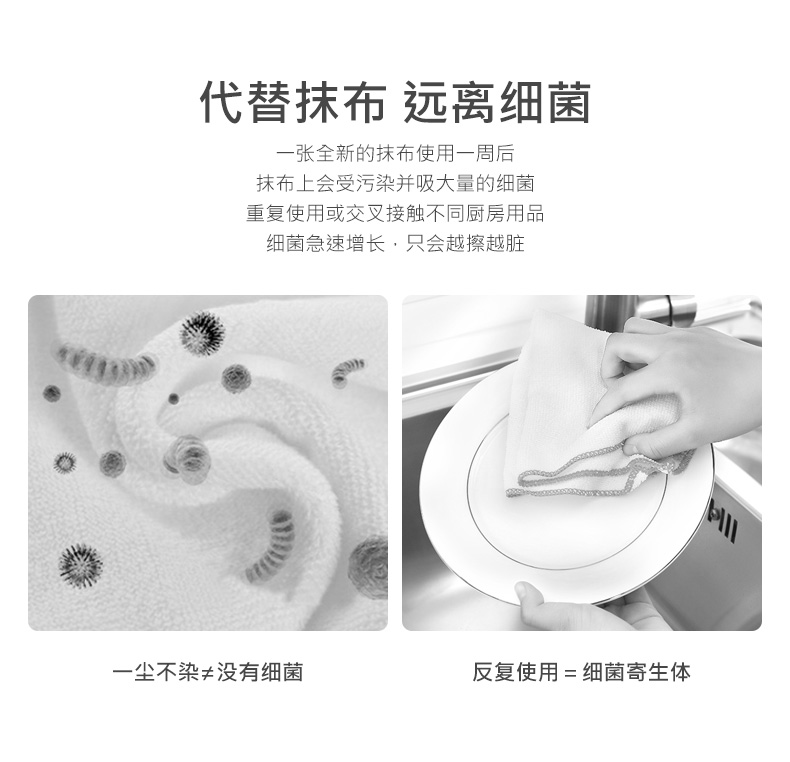 代替抹布 远离细菌

一张全新的抹布使用一周后
抹布上会受污染并吸大量的细菌
重复使用或交叉接触不同厨房用品
细菌急速增长，只会越擦越脏

一尘不染≠没有细菌

反复使用 = 细菌寄生体