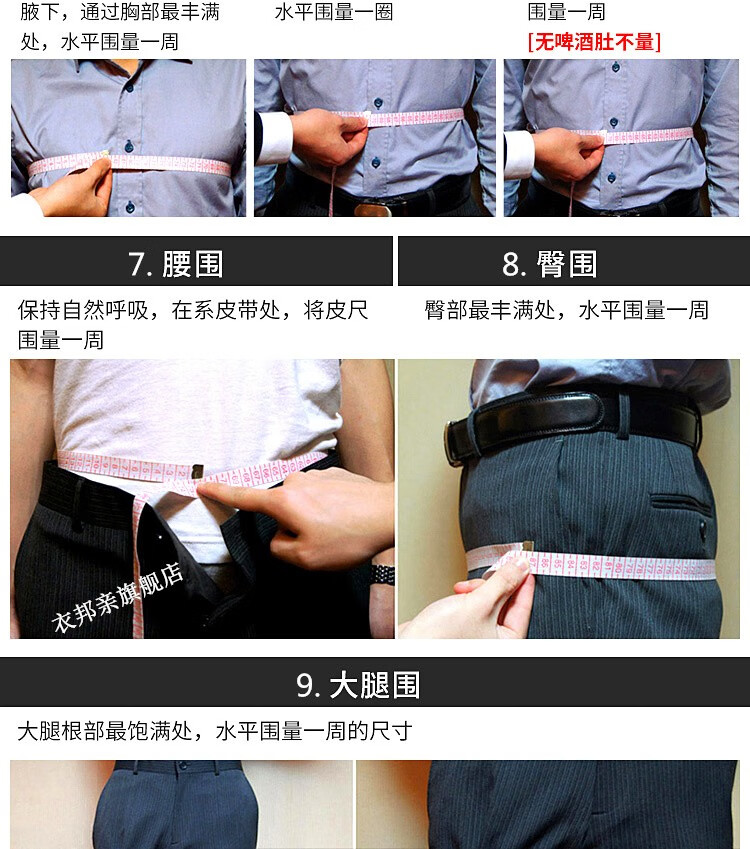 腋下，通过胸部最丰满处，水平围量一周

水平围量一圈

围量一周
[无啤酒肚不量]

7. 腰围

保持自然呼吸，在系皮带处，将皮尺围量一周

衣邦亲旗舰店

8. 臀围

臀部最丰满处，水平围量一周

9. 大腿围

大腿根部最饱满处，水平围量一周的尺寸