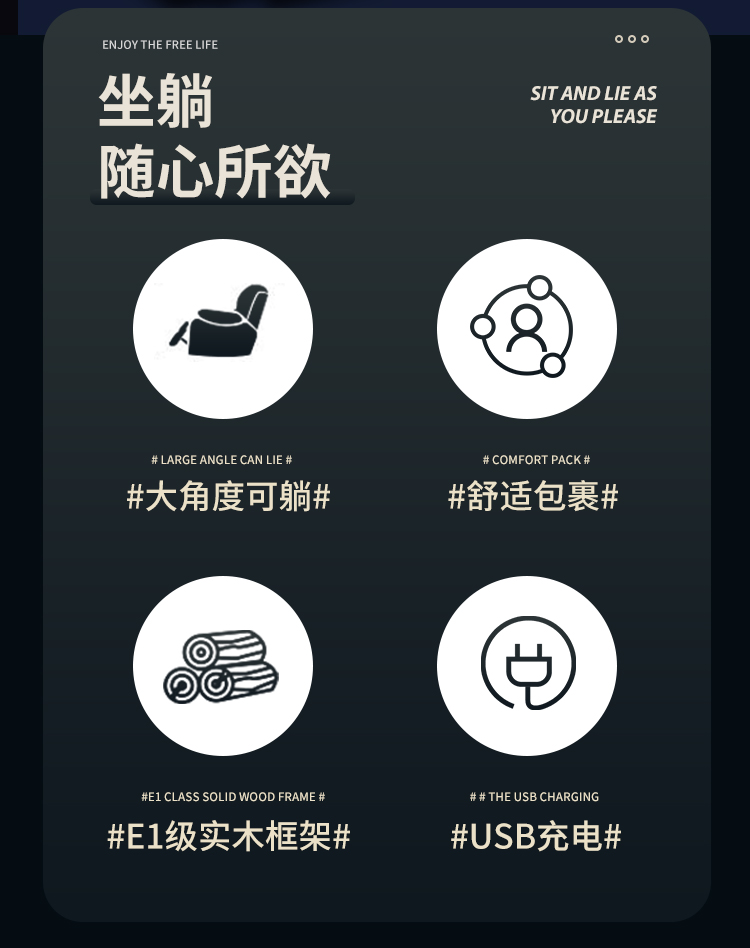 ENJOY THE FREE LIFE

坐躺
随心所欲

SIT AND LIE AS
YOU PLEASE

# LARGE ANGLE CAN LIE #
#大角度可躺#

# COMFORT PACK #
#舒适包裹#

#E1 CLASS SOLID WOOD FRAME #
#E1级实木框架#

# # THE USB CHARGING
#USB充电#