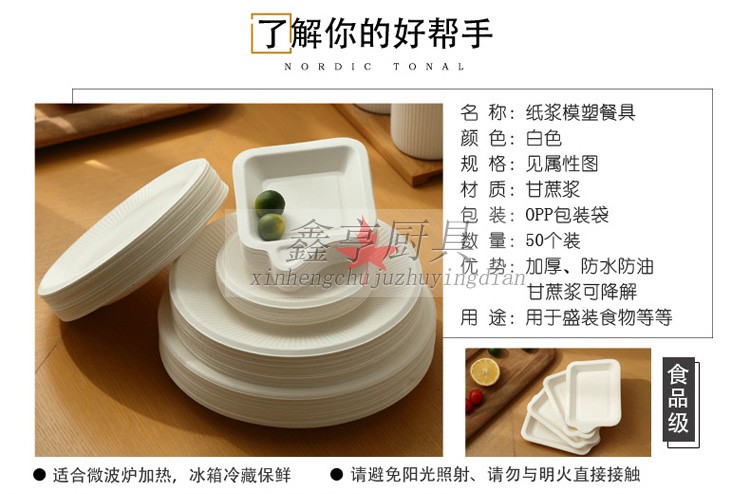 了解你的好帮手
NORDIC TONAL

名 称：纸浆模塑餐具
颜 色：白色
规 格：见属性图
材 质：甘蔗浆
包 装：OPP包装袋
数 量：50个装
优 势：加厚、防水防油
甘蔗浆可降解
用 途：用于盛装食物等等

鑫亨厨具
xinhengchujuzhuyingdian

食品级

● 适合微波炉加热，冰箱冷藏保鲜
● 请避免阳光照射、请勿与明火直接接触