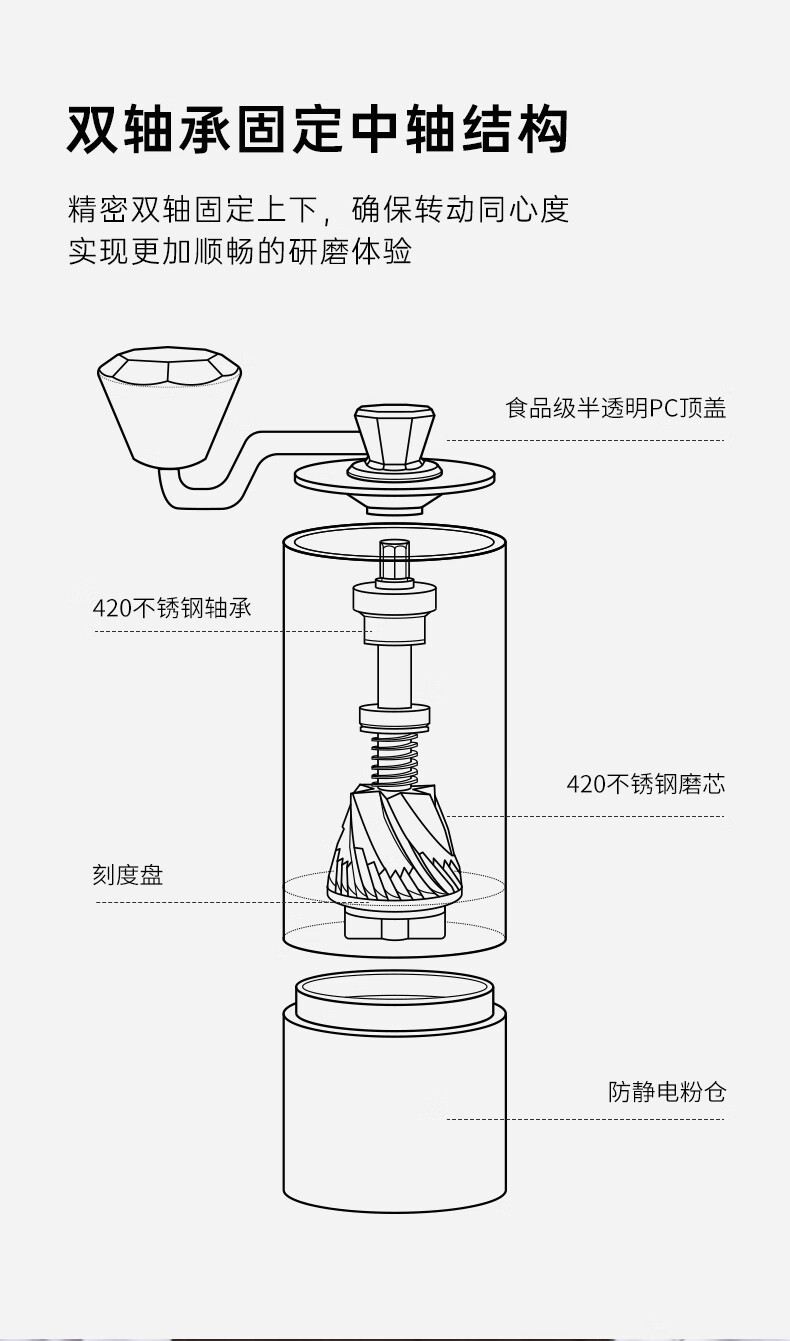 双轴承固定中轴结构

精密双轴固定上下，确保转动同心度
实现更加顺畅的研磨体验

食品级半透明PC顶盖

420不锈钢轴承

420不锈钢磨芯

刻度盘

防静电粉仓