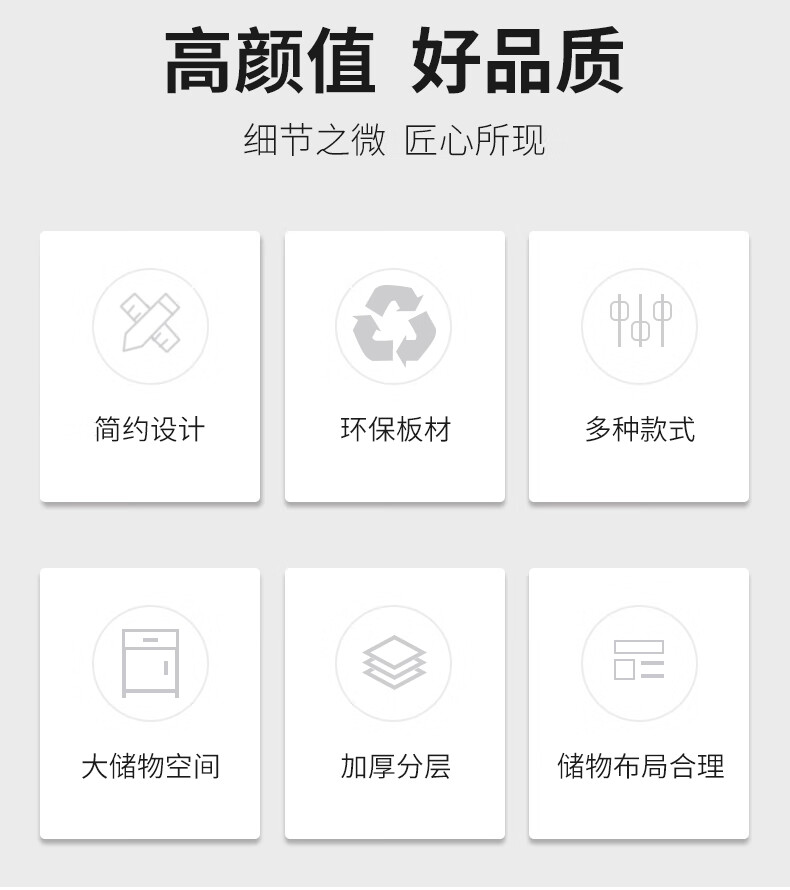 高颜值 好品质

细节之微 匠心所现

简约设计

环保板材

多种款式

大储物空间

加厚分层

储物布局合理