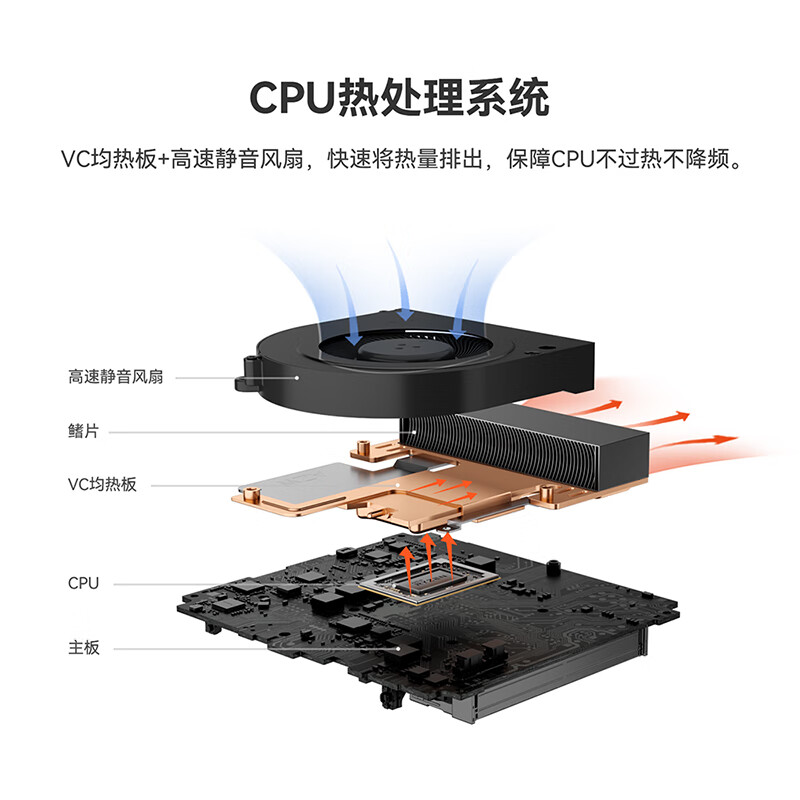 CPU热处理系统

VC均热板+高速静音风扇，快速将热量排出，保障CPU不过热不降频。

高速静音风扇

鳍片

VC均热板

CPU

主板