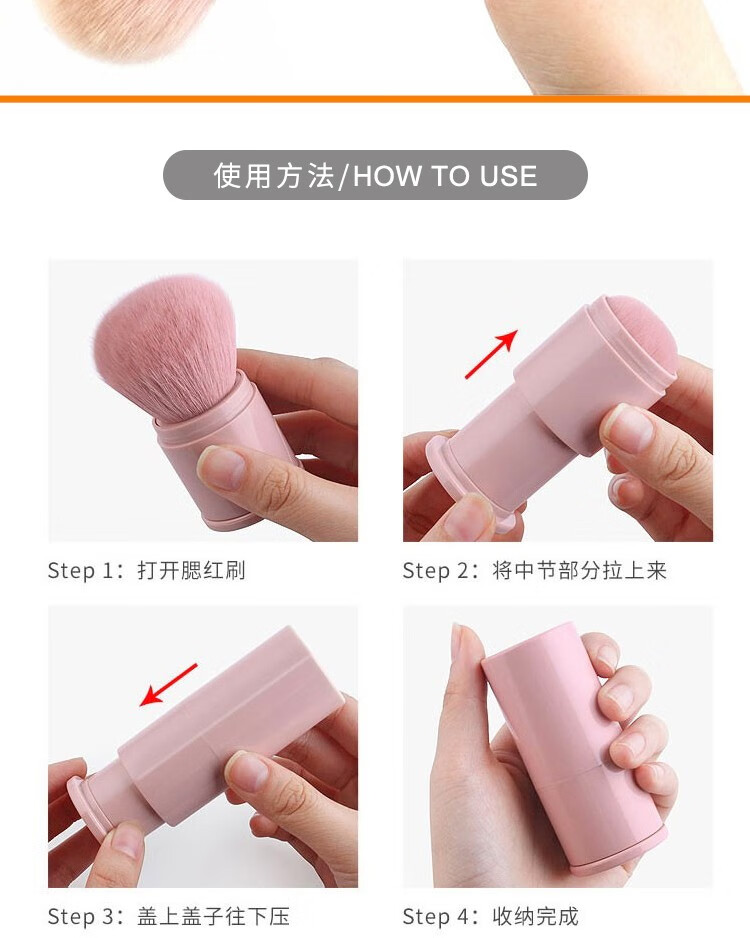 使用方法/HOW TO USE

Step 1：打开腮红刷

Step 2：将中节部分拉上来

Step 3：盖上盖子往下压

Step 4：收纳完成