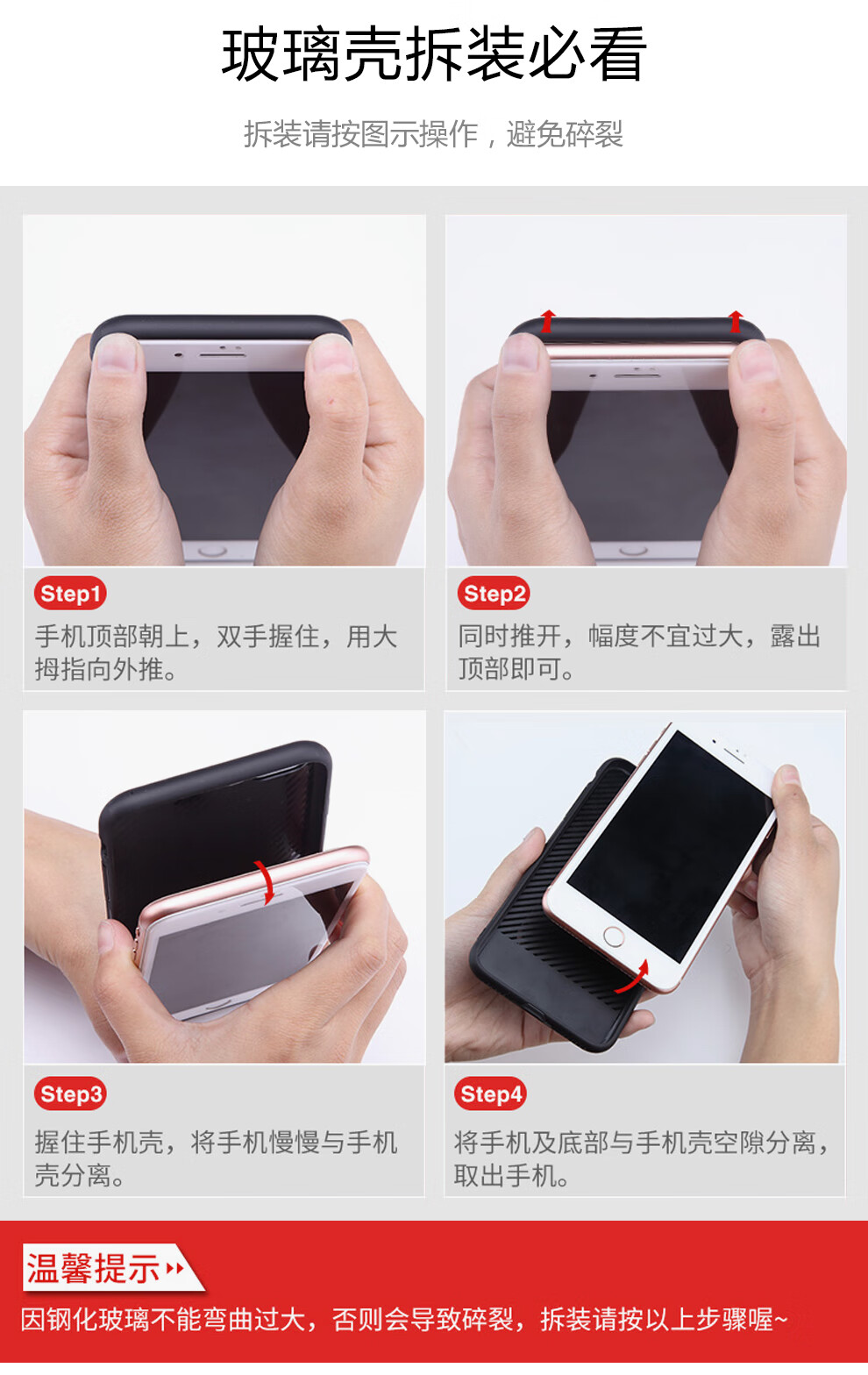 玻璃壳拆装必看

拆装请按图示操作，避免碎裂

Step1
手机顶部朝上，双手握住，用大拇指向外推。

Step2
同时推开，幅度不宜过大，露出顶部即可。

Step3
握住手机壳，将手机慢慢与手机壳分离。

Step4
将手机及底部与手机壳空隙分离，取出手机。

温馨提示
因钢化玻璃不能弯曲过大，否则会导致碎裂，拆装请按以上步骤喔~