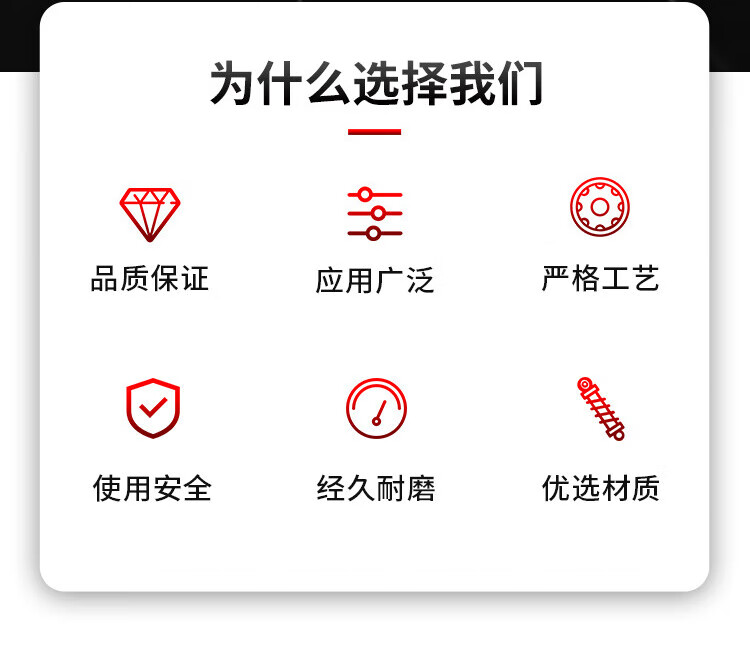 为什么选择我们

品质保证

应用广泛

严格工艺

使用安全

经久耐磨

优选材质