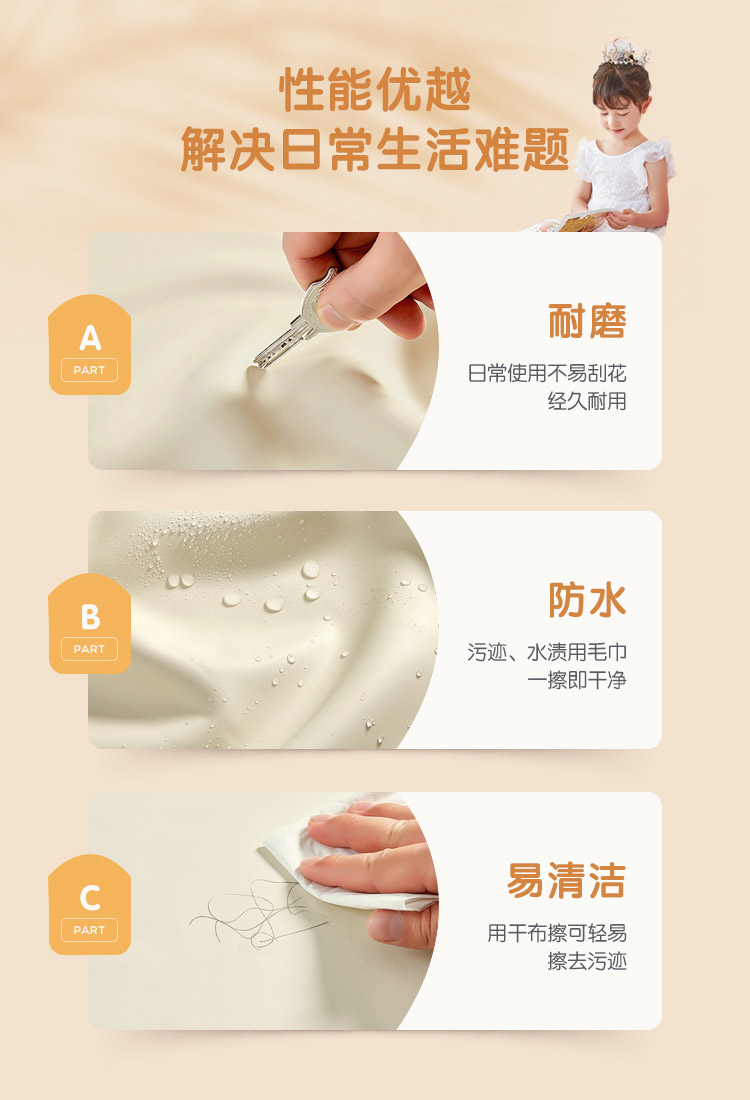 性能优越
解决日常生活难题

A
PART

耐磨

日常使用不易刮花
经久耐用

B
PART

防水

污迹、水渍用毛巾
一擦即干净

C
PART

易清洁

用干布擦可轻易
擦去污迹